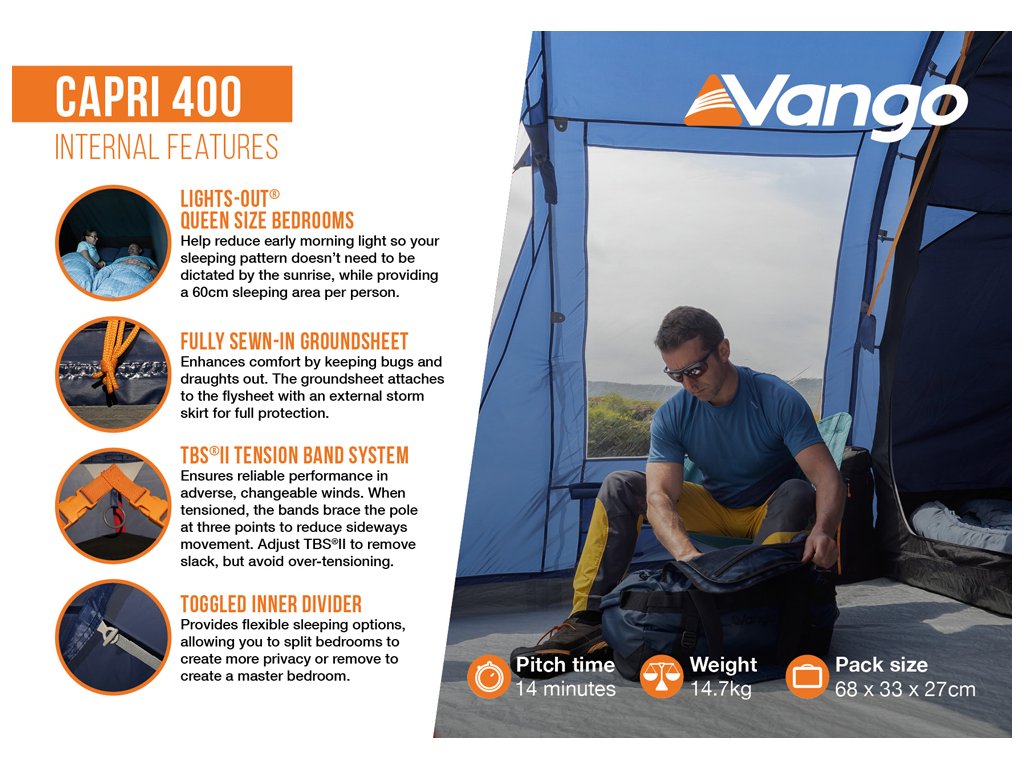 CAPRI 400
INTERNAL FEATURES

LIGHTS-OUT®
QUEEN SIZE BEDROOMS
Help reduce early morning light so your sleeping pattern doesn't need to be dictated by the sunrise, while providing a 60cm sleeping area per person.

FULLY SEWN-IN GROUNDSHEET
Enhances comfort by keeping bugs and draughts out. The groundsheet attaches to the flysheet with an external storm skirt for full protection.

TBS®II TENSION BAND SYSTEM
Ensures reliable performance in adverse, changeable winds. When tensioned, the bands brace the pole at three points to reduce sideways movement. Adjust TBS®II to remove slack, but avoid over-tensioning.

TOGGLED INNER DIVIDER
Provides flexible sleeping options, allowing you to split bedrooms to create more privacy or remove to create a master bedroom.

Vango

Pitch time
14 minutes

Weight
14.7kg

Pack size
68 x 33 x 27cm