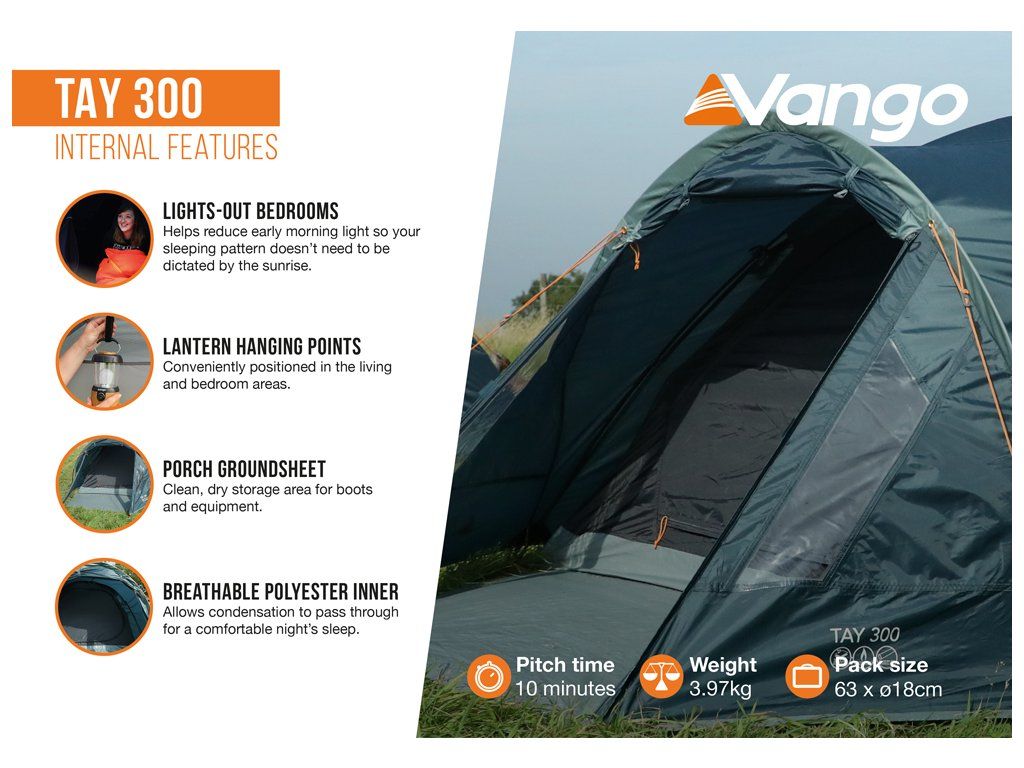 TAY 300
INTERNAL FEATURES

LIGHTS-OUT BEDROOMS
Helps reduce early morning light so your sleeping pattern doesn't need to be dictated by the sunrise.

LANTERN HANGING POINTS
Conveniently positioned in the living and bedroom areas.

PORCH GROUNDSHEET
Clean, dry storage area for boots and equipment.

BREATHABLE POLYESTER INNER
Allows condensation to pass through for a comfortable night's sleep.

Vango

TAY 300

Pitch time
10 minutes

Weight
3.97kg

Pack size
63 x ø18cm