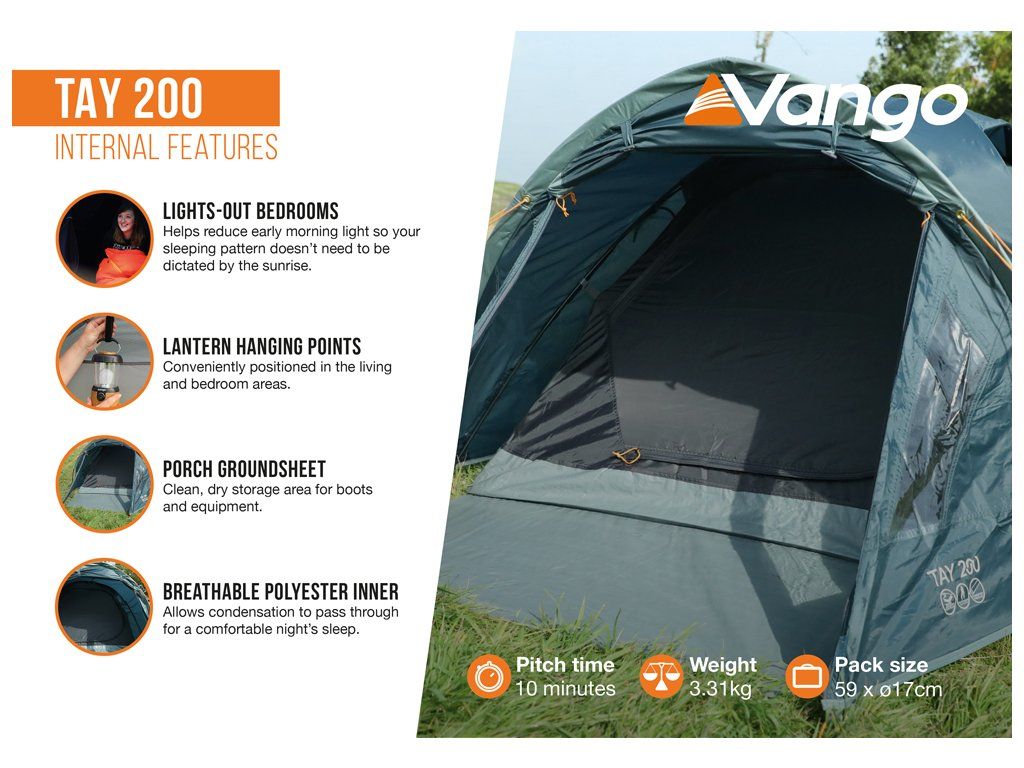 TAY 200
INTERNAL FEATURES

LIGHTS-OUT BEDROOMS
Helps reduce early morning light so your sleeping pattern doesn't need to be dictated by the sunrise.

LANTERN HANGING POINTS
Conveniently positioned in the living and bedroom areas.

PORCH GROUNDSHEET
Clean, dry storage area for boots and equipment.

BREATHABLE POLYESTER INNER
Allows condensation to pass through for a comfortable night's sleep.

Vango

TAY 200

Pitch time
10 minutes

Weight
3.31kg

Pack size
59 x ø17cm