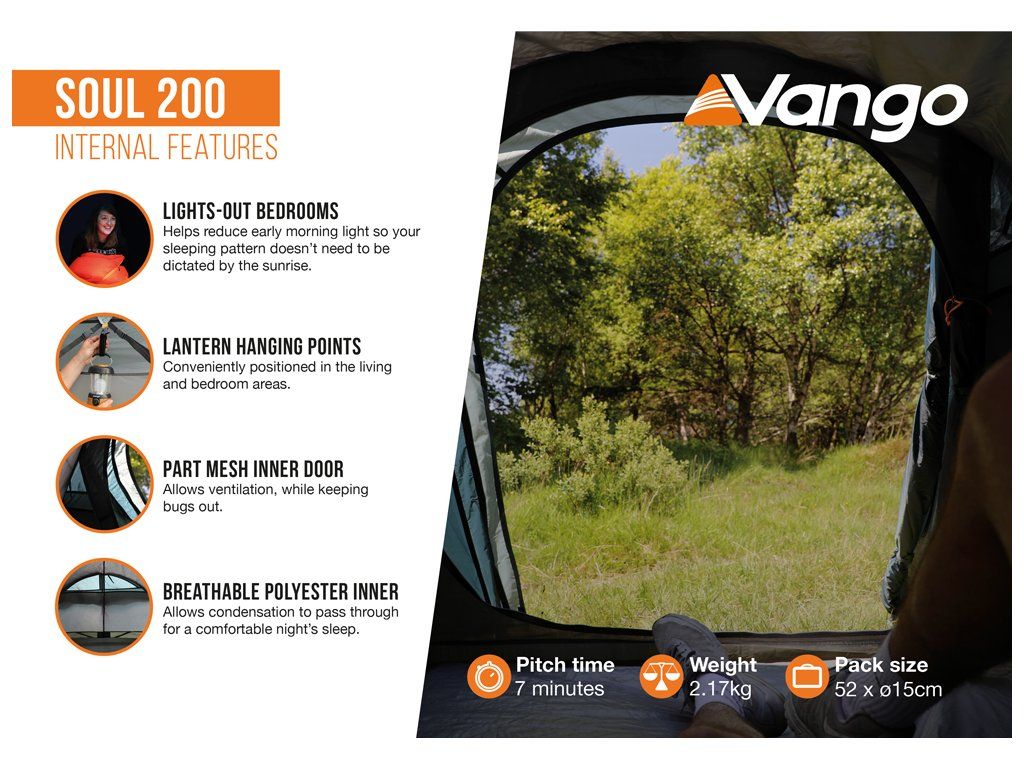 SOUL 200
INTERNAL FEATURES

LIGHTS-OUT BEDROOMS
Helps reduce early morning light so your sleeping pattern doesn't need to be dictated by the sunrise.

LANTERN HANGING POINTS
Conveniently positioned in the living and bedroom areas.

PART MESH INNER DOOR
Allows ventilation, while keeping bugs out.

BREATHABLE POLYESTER INNER
Allows condensation to pass through for a comfortable night's sleep.

Vango

Pitch time
7 minutes

Weight
2.17kg

Pack size
52 x ø15cm