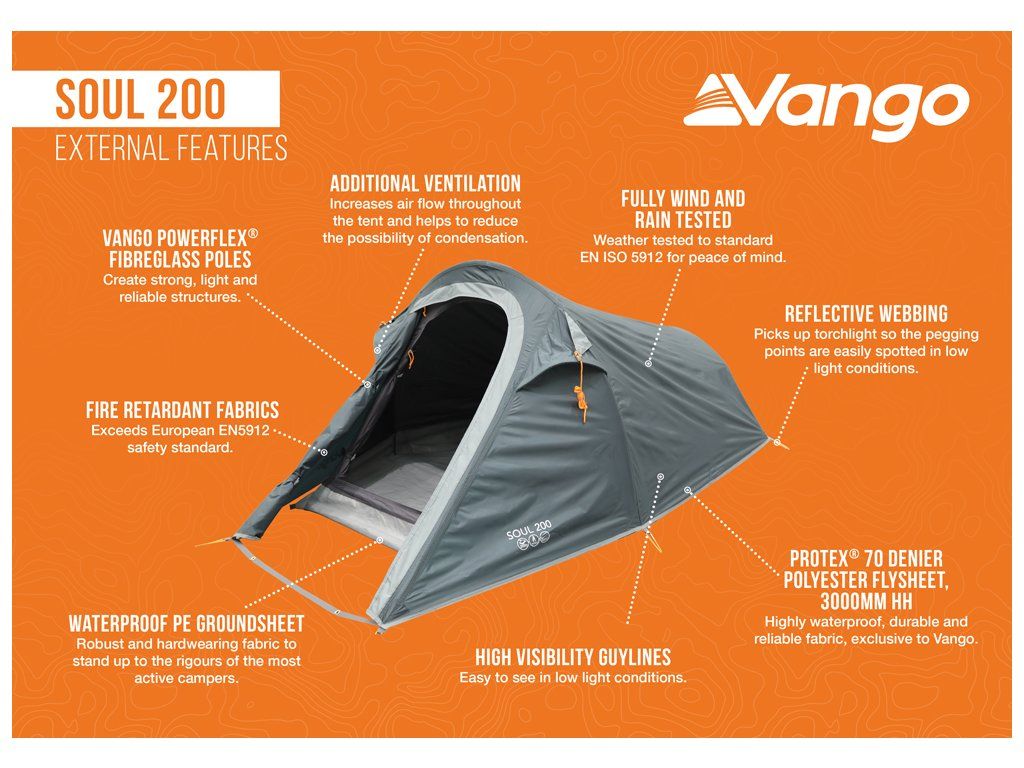 SOUL 200
EXTERNAL FEATURES

Vango

ADDITIONAL VENTILATION
Increases air flow throughout the tent and helps to reduce the possibility of condensation.

FULLY WIND AND RAIN TESTED
Weather tested to standard EN ISO 5912 for peace of mind.

VANGO POWERFLEX® FIBREGLASS POLES
Create strong, light and reliable structures.

REFLECTIVE WEBBING
Picks up torchlight so the pegging points are easily spotted in low light conditions.

FIRE RETARDANT FABRICS
Exceeds European EN5912 safety standard.

SOUL 200

PROTEX® 70 DENIER POLYESTER FLYSHEET, 3000MM HH
Highly waterproof, durable and reliable fabric, exclusive to Vango.

WATERPROOF PE GROUNDSHEET
Robust and hardwearing fabric to stand up to the rigours of the most active campers.

HIGH VISIBILITY GUYLINES
Easy to see in low light conditions.