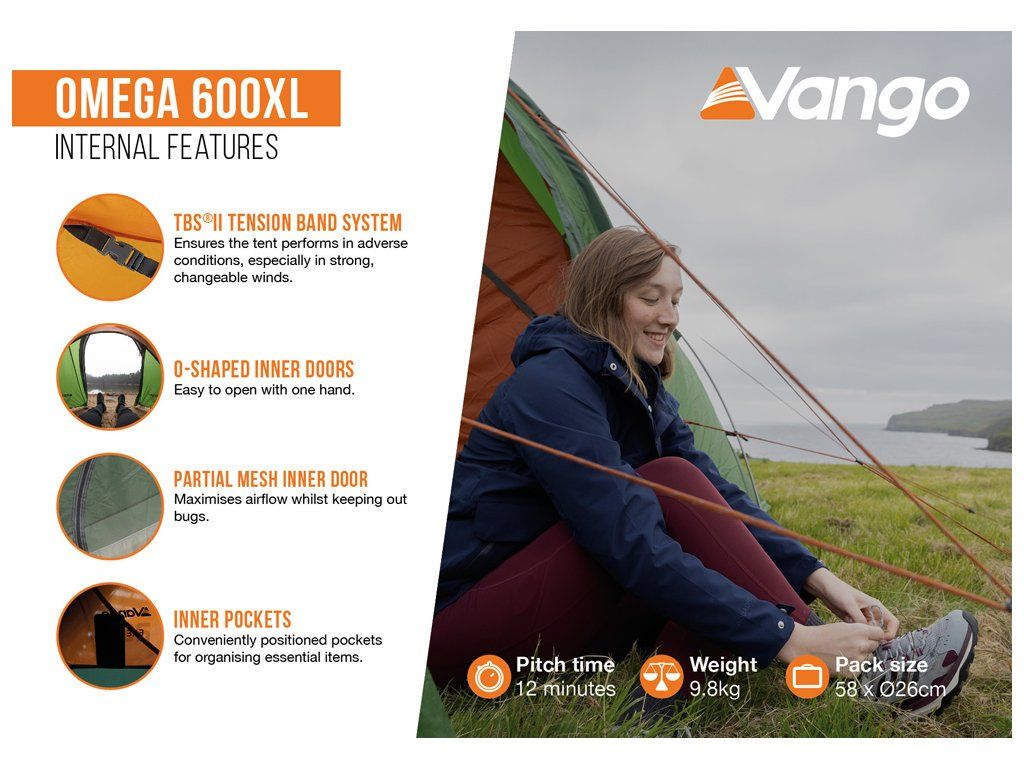 OMEGA 600XL
INTERNAL FEATURES

TBS®II TENSION BAND SYSTEM
Ensures the tent performs in adverse conditions, especially in strong, changeable winds.

O-SHAPED INNER DOORS
Easy to open with one hand.

PARTIAL MESH INNER DOOR
Maximises airflow whilst keeping out bugs.

INNER POCKETS
Conveniently positioned pockets for organising essential items.

Vango

Pitch time
12 minutes

Weight
9.8kg

Pack size
58 x Ø26cm