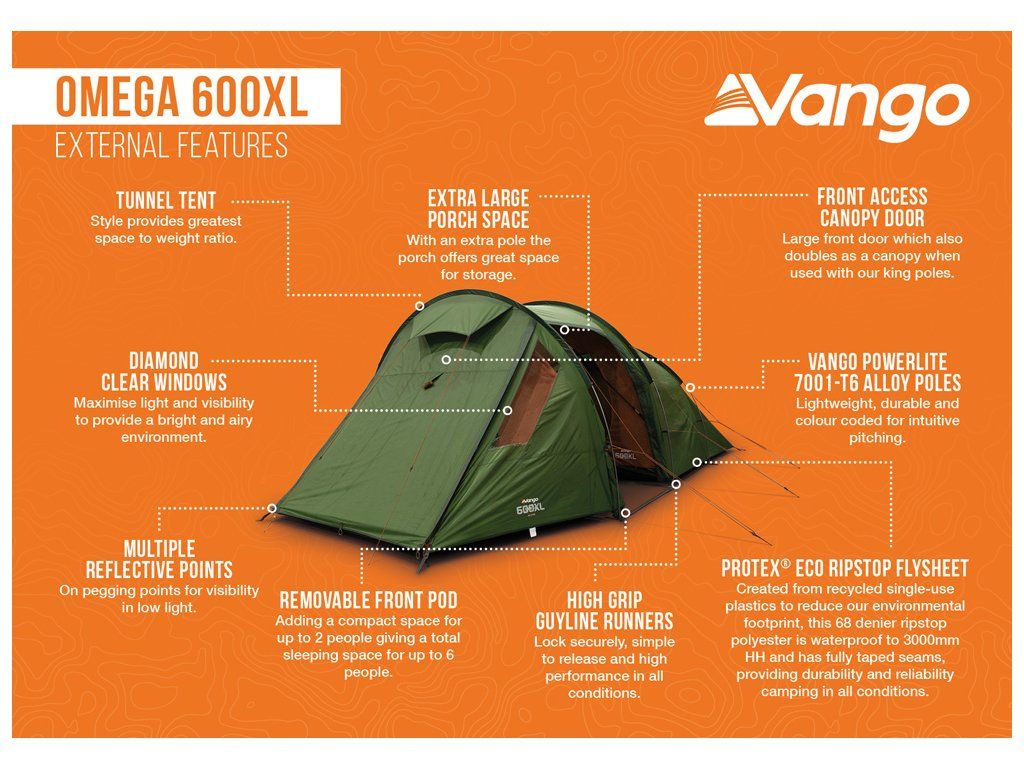 OMEGA 600XL
EXTERNAL FEATURES

Vango

TUNNEL TENT
Style provides greatest space to weight ratio.

EXTRA LARGE PORCH SPACE
With an extra pole the porch offers great space for storage.

FRONT ACCESS CANOPY DOOR
Large front door which also doubles as a canopy when used with our king poles.

DIAMOND CLEAR WINDOWS
Maximise light and visibility to provide a bright and airy environment.

VANGO POWERLITE 7001-T6 ALLOY POLES
Lightweight, durable and colour coded for intuitive pitching.

Vango
600XL

MULTIPLE REFLECTIVE POINTS
On pegging points for visibility in low light.

REMOVABLE FRONT POD
Adding a compact space for up to 2 people giving a total sleeping space for up to 6 people.

HIGH GRIP GUYLINE RUNNERS
Lock securely, simple to release and high performance in all conditions.

PROTEX® ECO RIPSTOP FLYSHEET
Created from recycled single-use plastics to reduce our environmental footprint, this 68 denier ripstop polyester is waterproof to 3000mm HH and has fully taped seams, providing durability and reliability camping in all conditions.