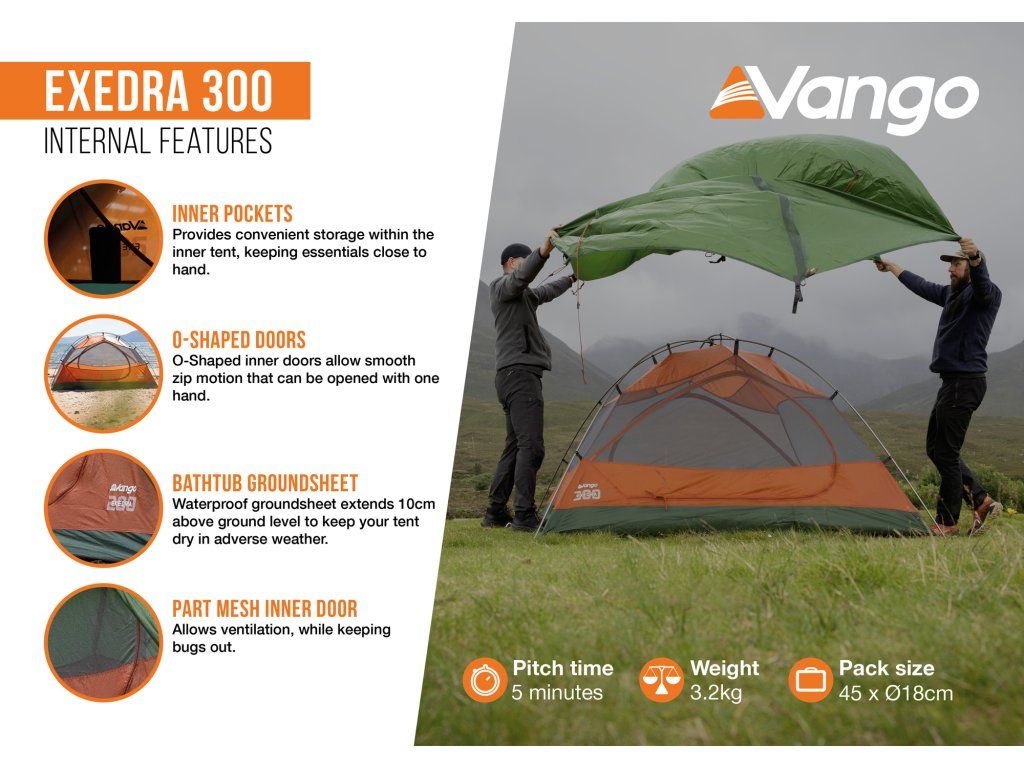 EXEDRA 300
INTERNAL FEATURES

INNER POCKETS
Provides convenient storage within the inner tent, keeping essentials close to hand.

O-SHAPED DOORS
O-Shaped inner doors allow smooth zip motion that can be opened with one hand.

BATHTUB GROUNDSHEET
Waterproof groundsheet extends 10cm above ground level to keep your tent dry in adverse weather.

PART MESH INNER DOOR
Allows ventilation, while keeping bugs out.

Vango

Pitch time
5 minutes

Weight
3.2kg

Pack size
45 x Ø18cm