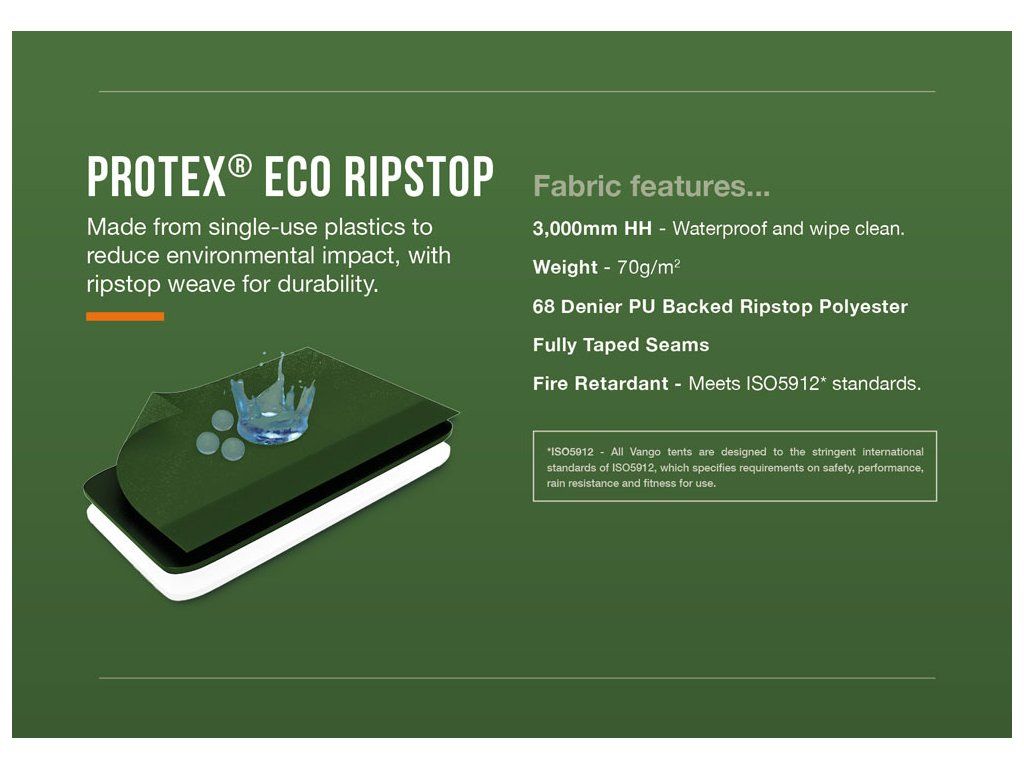 PROTEX® ECO RIPSTOP

Made from single-use plastics to reduce environmental impact, with ripstop weave for durability.

Fabric features...

3,000mm HH - Waterproof and wipe clean.

Weight - 70g/m$^2$

68 Denier PU Backed Ripstop Polyester

Fully Taped Seams

Fire Retardant - Meets ISO5912* standards.

*ISO5912 - All Vango tents are designed to the stringent international standards of ISO5912, which specifies requirements on safety, performance, rain resistance and fitness for use.