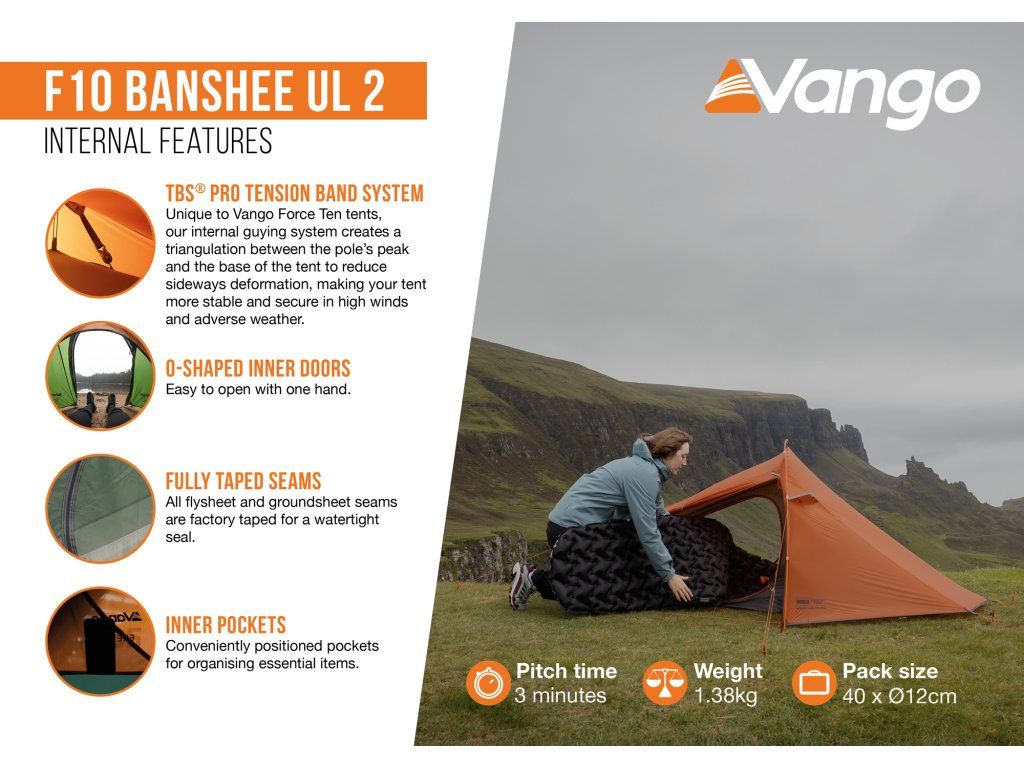 F10 BANSHEE UL 2
INTERNAL FEATURES

TBS® PRO TENSION BAND SYSTEM
Unique to Vango Force Ten tents, our internal guying system creates a triangulation between the pole's peak and the base of the tent to reduce sideways deformation, making your tent more stable and secure in high winds and adverse weather.

O-SHAPED INNER DOORS
Easy to open with one hand.

FULLY TAPED SEAMS
All flysheet and groundsheet seams are factory taped for a watertight seal.

INNER POCKETS
Conveniently positioned pockets for organising essential items.

Vango

Pitch time
3 minutes

Weight
1.38kg

Pack size
40 x Ø12cm