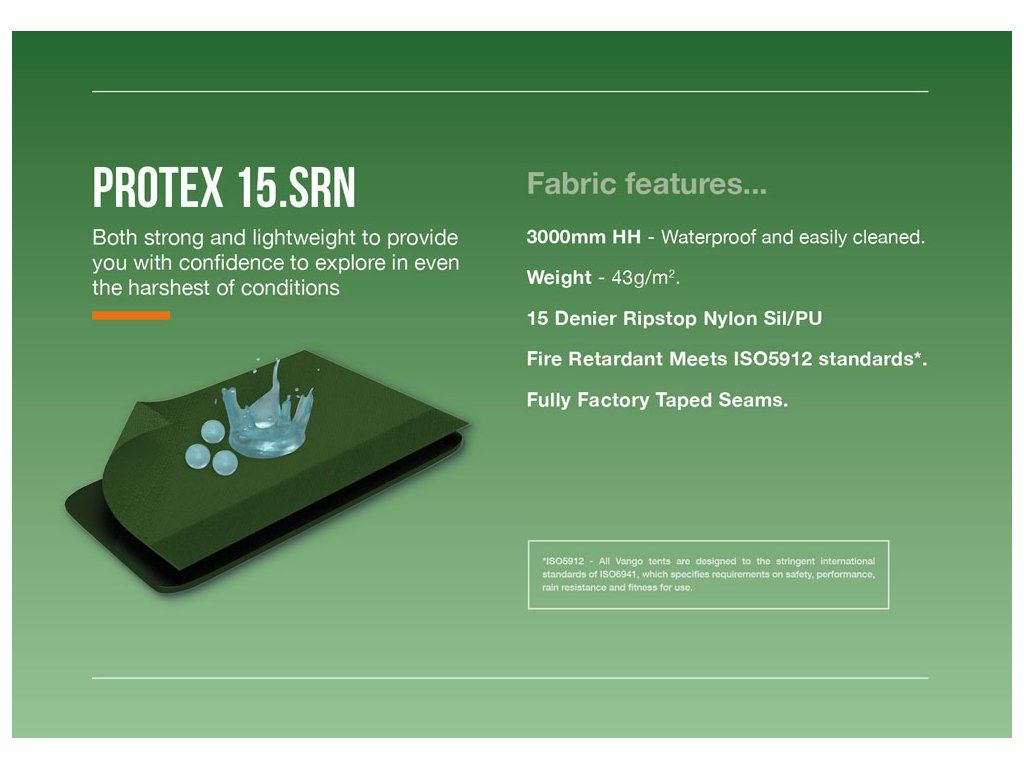 PROTEX 15.SRN

Both strong and lightweight to provide you with confidence to explore in even the harshest of conditions

Fabric features...

3000mm HH - Waterproof and easily cleaned.

Weight - 43g/m$^2$.

15 Denier Ripstop Nylon Sil/PU

Fire Retardant Meets ISO5912 standards*.

Fully Factory Taped Seams.

*ISO5912 - All Vango tents are designed to the stringent international standards of ISO6941, which specifies requirements on safety, performance, rain resistance and fitness for use.