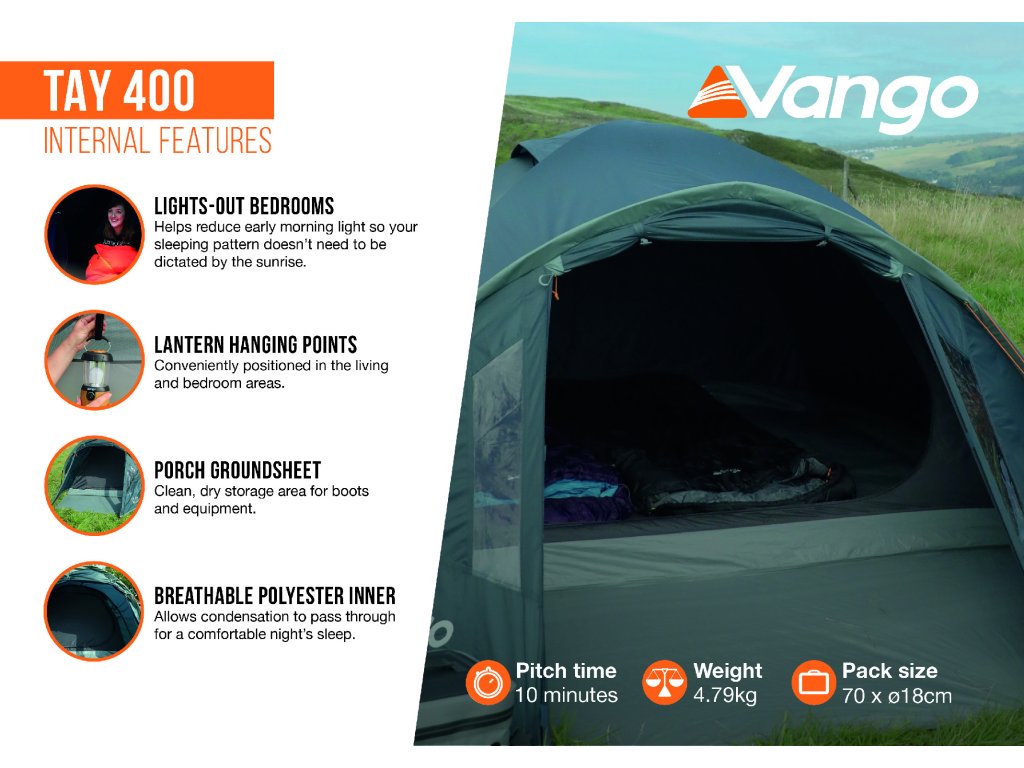 TAY 400
INTERNAL FEATURES

LIGHTS-OUT BEDROOMS
Helps reduce early morning light so your sleeping pattern doesn't need to be dictated by the sunrise.

LANTERN HANGING POINTS
Conveniently positioned in the living and bedroom areas.

PORCH GROUNDSHEET
Clean, dry storage area for boots and equipment.

BREATHABLE POLYESTER INNER
Allows condensation to pass through for a comfortable night's sleep.

Vango

Pitch time
10 minutes

Weight
4.79kg

Pack size
70 x ø18cm