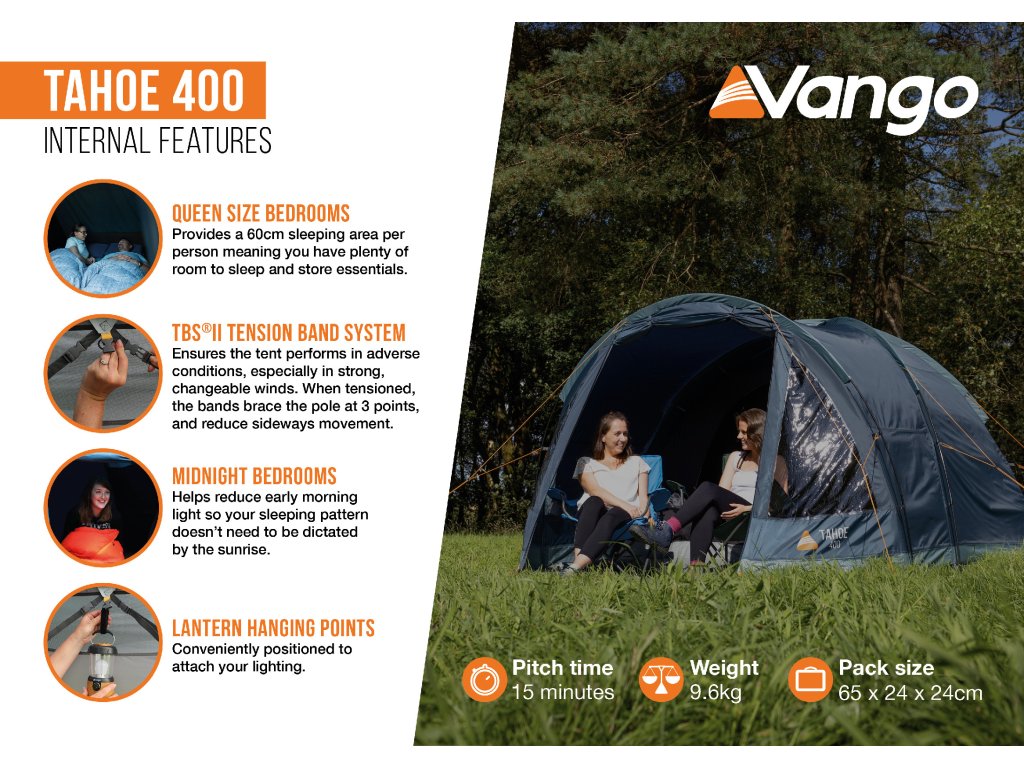 TAHOE 400
INTERNAL FEATURES

QUEEN SIZE BEDROOMS
Provides a 60cm sleeping area per person meaning you have plenty of room to sleep and store essentials.

TBS®II TENSION BAND SYSTEM
Ensures the tent performs in adverse conditions, especially in strong, changeable winds. When tensioned, the bands brace the pole at 3 points, and reduce sideways movement.

MIDNIGHT BEDROOMS
Helps reduce early morning light so your sleeping pattern doesn't need to be dictated by the sunrise.

LANTERN HANGING POINTS
Conveniently positioned to attach your lighting.

Vango

TAHOE 400

Pitch time
15 minutes

Weight
9.6kg

Pack size
65 x 24 x 24cm