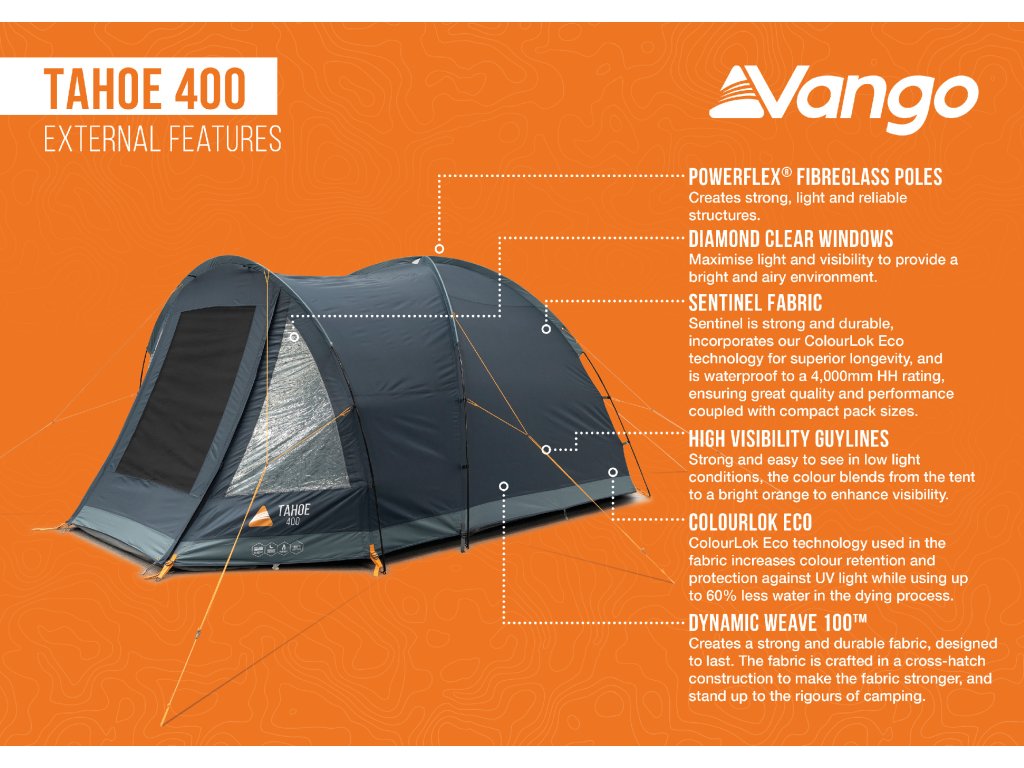 TAHOE 400
EXTERNAL FEATURES

Vango

POWERFLEX® FIBREGLASS POLES
Creates strong, light and reliable structures.

DIAMOND CLEAR WINDOWS
Maximise light and visibility to provide a bright and airy environment.

SENTINEL FABRIC
Sentinel is strong and durable, incorporates our ColourLok Eco technology for superior longevity, and is waterproof to a 4,000mm HH rating, ensuring great quality and performance coupled with compact pack sizes.

HIGH VISIBILITY GUYLINES
Strong and easy to see in low light conditions, the colour blends from the tent to a bright orange to enhance visibility.

COLOURLOK ECO
ColourLok Eco technology used in the fabric increases colour retention and protection against UV light while using up to 60% less water in the dying process.

DYNAMIC WEAVE 100™
Creates a strong and durable fabric, designed to last. The fabric is crafted in a cross-hatch construction to make the fabric stronger, and stand up to the rigours of camping.

TAHOE
400