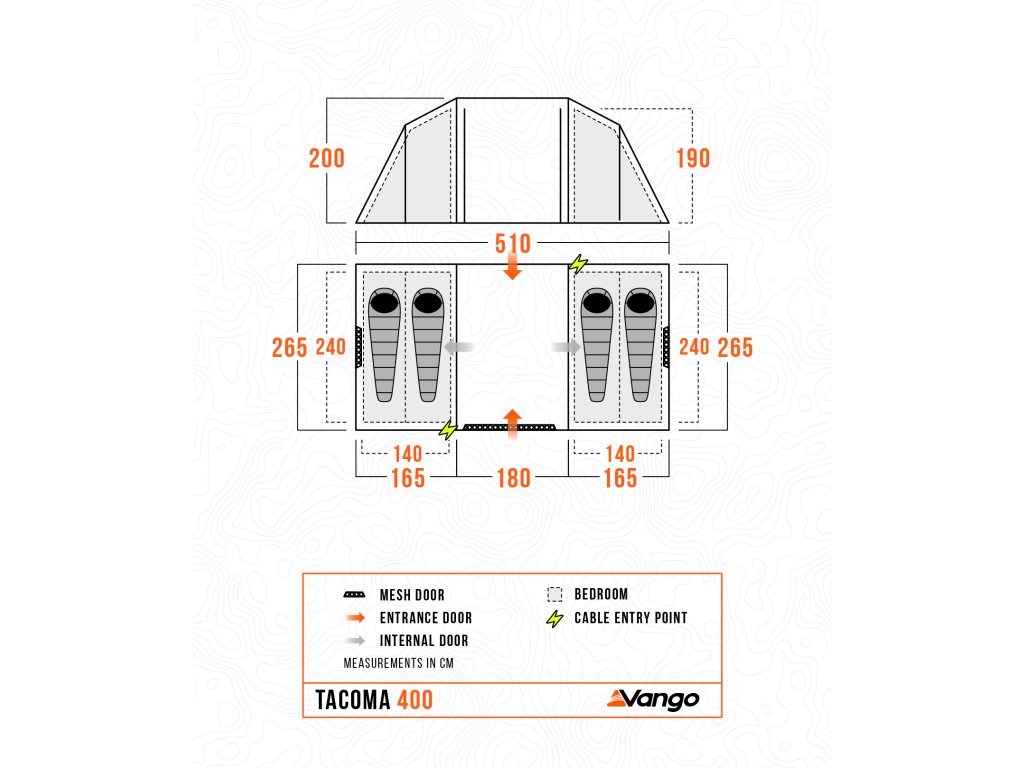 200

190

510

265 240

240 265

140

140

165

180

165

MESH DOOR
ENTRANCE DOOR
INTERNAL DOOR
BEDROOM
CABLE ENTRY POINT
MEASUREMENTS IN CM

TACOMA 400

Vango