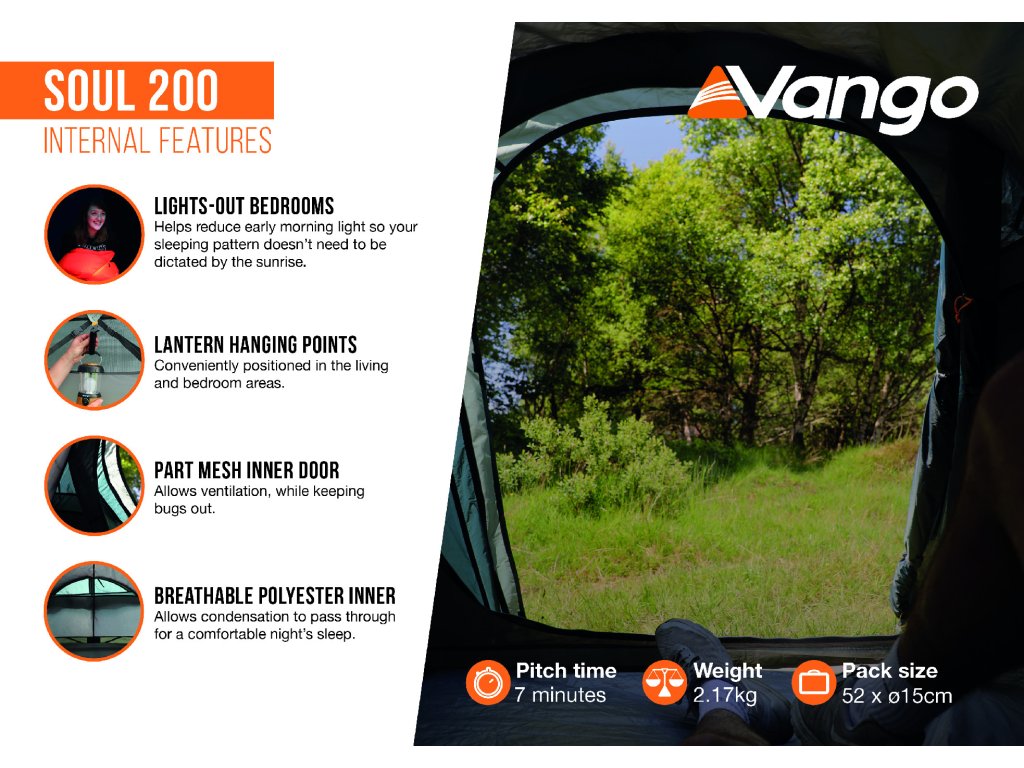 SOUL 200
INTERNAL FEATURES

LIGHTS-OUT BEDROOMS
Helps reduce early morning light so your sleeping pattern doesn't need to be dictated by the sunrise.

LANTERN HANGING POINTS
Conveniently positioned in the living and bedroom areas.

PART MESH INNER DOOR
Allows ventilation, while keeping bugs out.

BREATHABLE POLYESTER INNER
Allows condensation to pass through for a comfortable night's sleep.

Vango

Pitch time
7 minutes

Weight
2.17kg

Pack size
52 x ø15cm