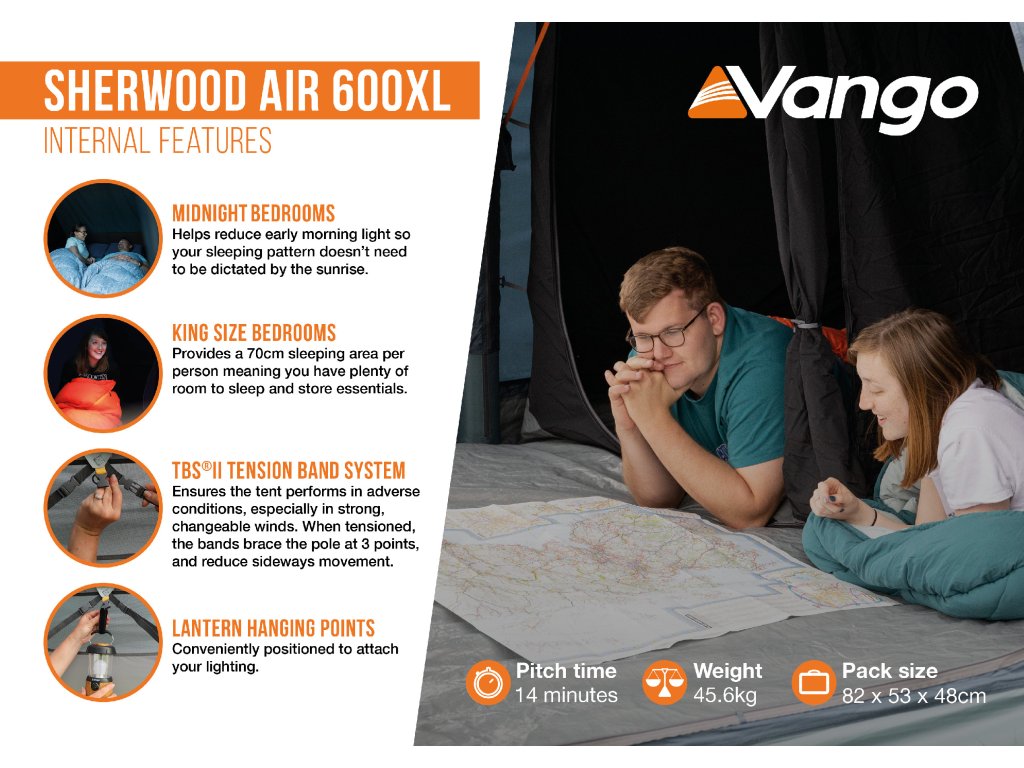 SHERWOOD AIR 600XL
INTERNAL FEATURES

MIDNIGHT BEDROOMS
Helps reduce early morning light so your sleeping pattern doesn't need to be dictated by the sunrise.

KING SIZE BEDROOMS
Provides a 70cm sleeping area per person meaning you have plenty of room to sleep and store essentials.

TBS®II TENSION BAND SYSTEM
Ensures the tent performs in adverse conditions, especially in strong, changeable winds. When tensioned, the bands brace the pole at 3 points, and reduce sideways movement.

LANTERN HANGING POINTS
Conveniently positioned to attach your lighting.

Vango

Pitch time
14 minutes

Weight
45.6kg

Pack size
82 x 53 x 48cm