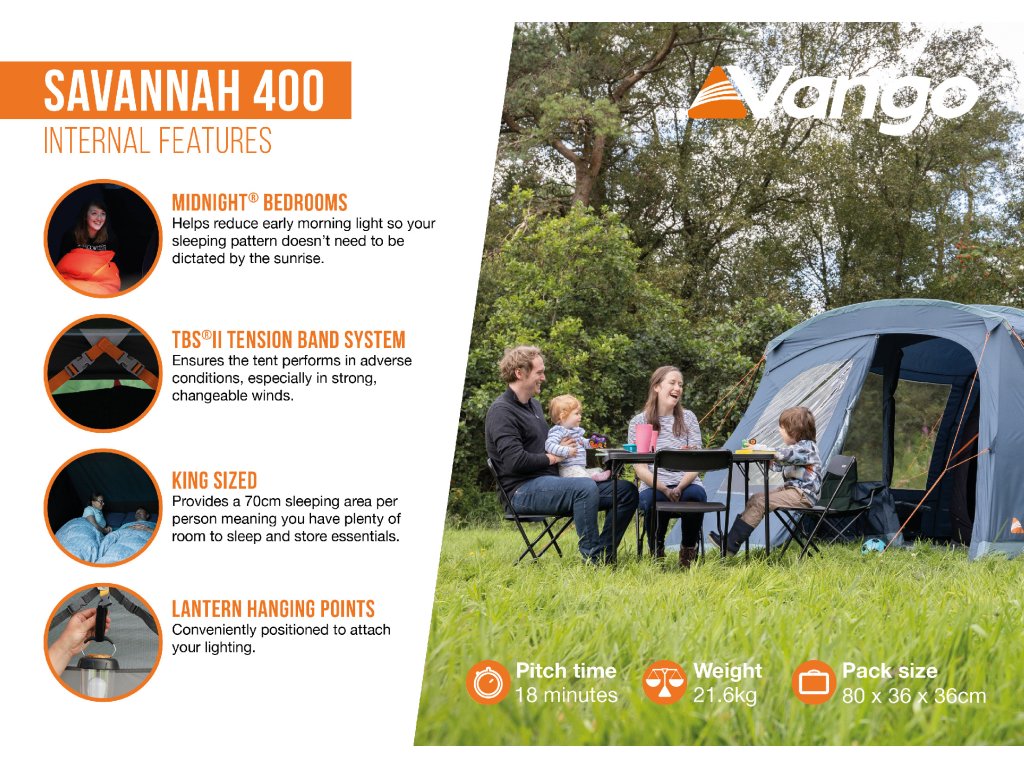 SAVANNAH 400
INTERNAL FEATURES

MIDNIGHT® BEDROOMS
Helps reduce early morning light so your sleeping pattern doesn't need to be dictated by the sunrise.

TBS®II TENSION BAND SYSTEM
Ensures the tent performs in adverse conditions, especially in strong, changeable winds.

KING SIZED
Provides a 70cm sleeping area per person meaning you have plenty of room to sleep and store essentials.

LANTERN HANGING POINTS
Conveniently positioned to attach your lighting.

Vango

Pitch time
18 minutes

Weight
21.6kg

Pack size
80 x 36 x 36cm