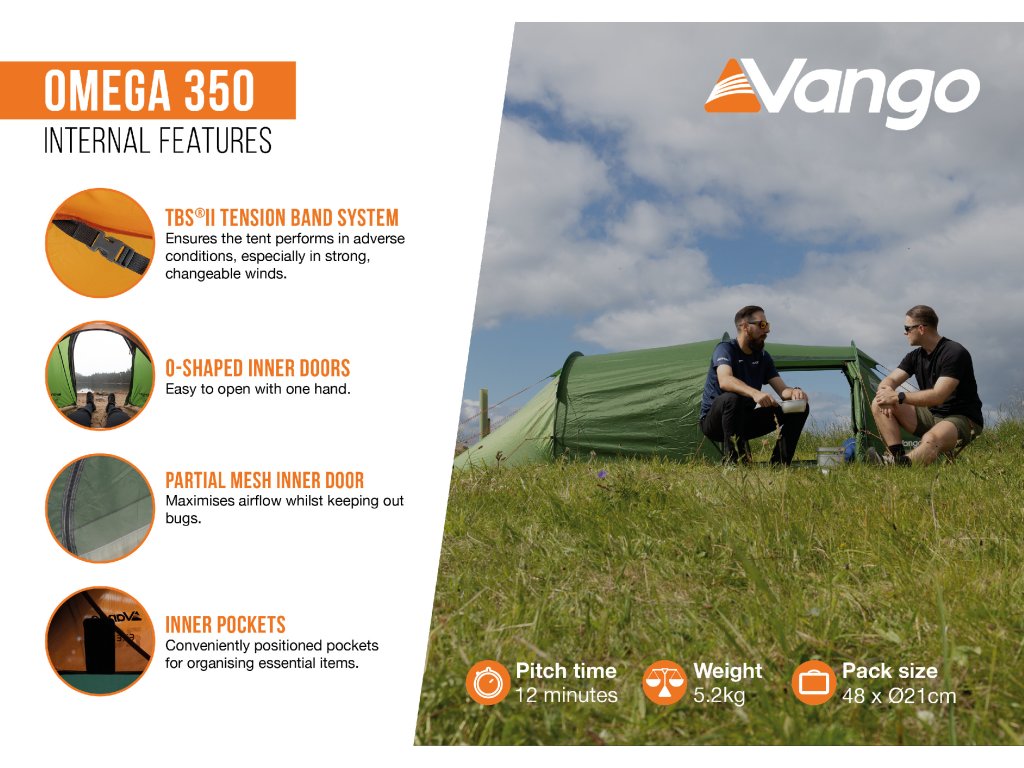 OMEGA 350
INTERNAL FEATURES

TBS®II TENSION BAND SYSTEM
Ensures the tent performs in adverse conditions, especially in strong, changeable winds.

O-SHAPED INNER DOORS
Easy to open with one hand.

PARTIAL MESH INNER DOOR
Maximises airflow whilst keeping out bugs.

INNER POCKETS
Conveniently positioned pockets for organising essential items.

Vango

Pitch time
12 minutes

Weight
5.2kg

Pack size
48 x Ø21cm