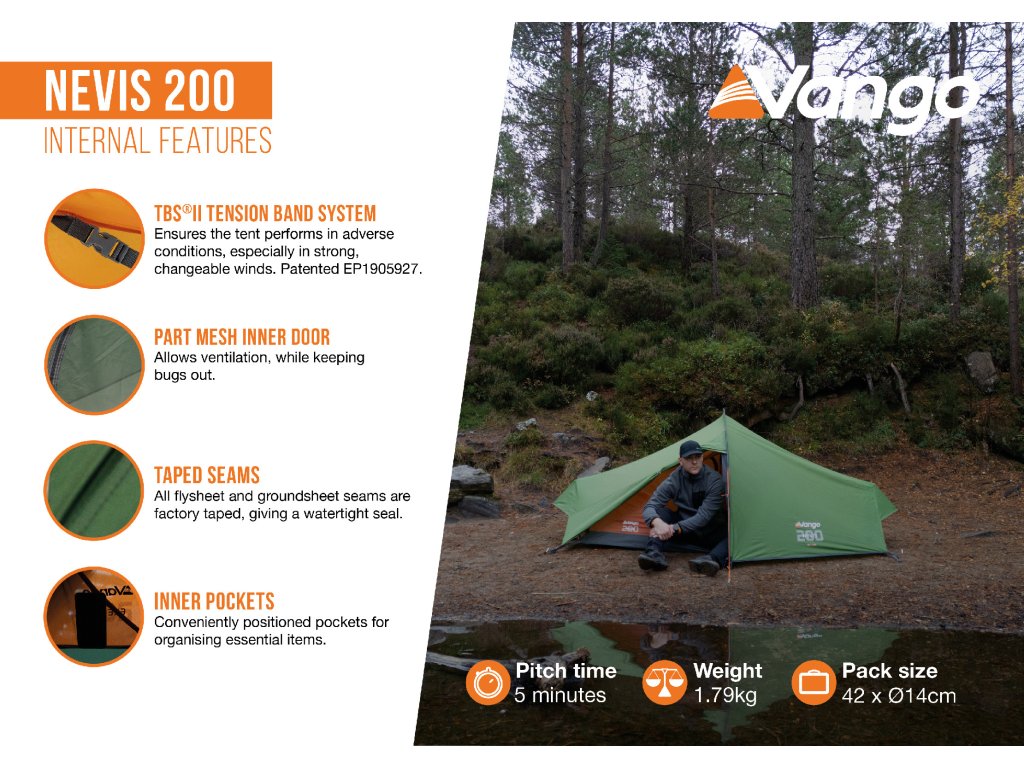 NEVIS 200
INTERNAL FEATURES

TBS®II TENSION BAND SYSTEM
Ensures the tent performs in adverse conditions, especially in strong, changeable winds. Patented EP1905927.

PART MESH INNER DOOR
Allows ventilation, while keeping bugs out.

TAPED SEAMS
All flysheet and groundsheet seams are factory taped, giving a watertight seal.

INNER POCKETS
Conveniently positioned pockets for organising essential items.

Vango

Vango
200

Pitch time
5 minutes

Weight
1.79kg

Pack size
42 x Ø14cm