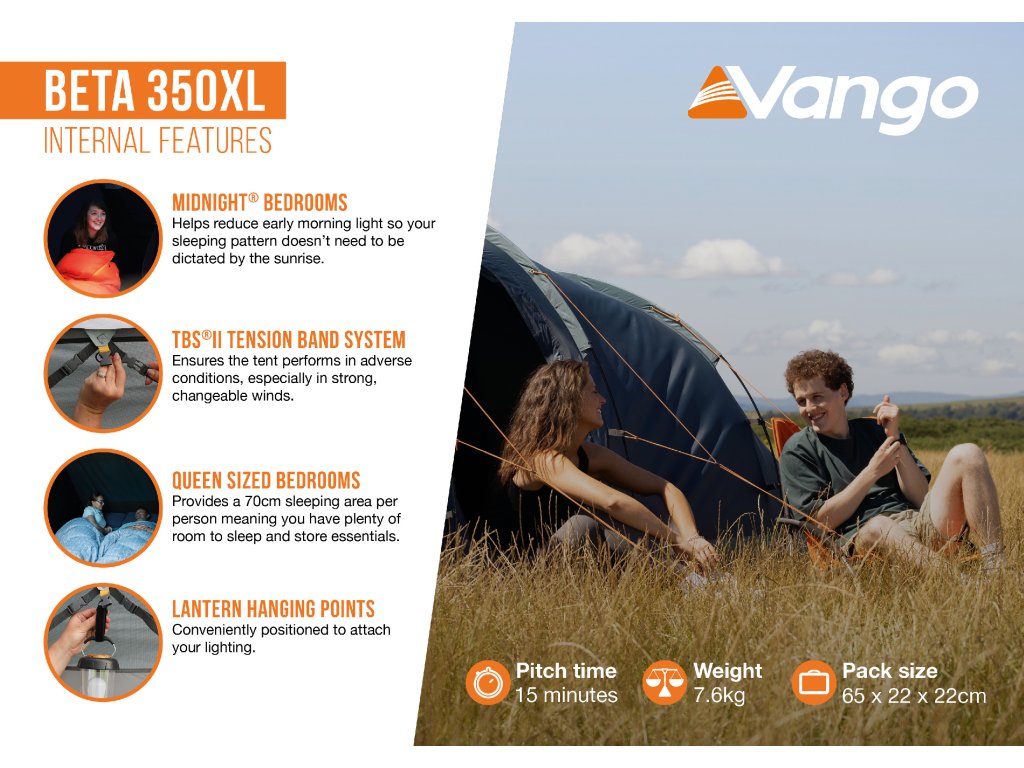 BETA 350XL
INTERNAL FEATURES

MIDNIGHT® BEDROOMS
Helps reduce early morning light so your sleeping pattern doesn't need to be dictated by the sunrise.

TBS®II TENSION BAND SYSTEM
Ensures the tent performs in adverse conditions, especially in strong, changeable winds.

QUEEN SIZED BEDROOMS
Provides a 70cm sleeping area per person meaning you have plenty of room to sleep and store essentials.

LANTERN HANGING POINTS
Conveniently positioned to attach your lighting.

Vango

Pitch time
15 minutes

Weight
7.6kg

Pack size
65 x 22 x 22cm