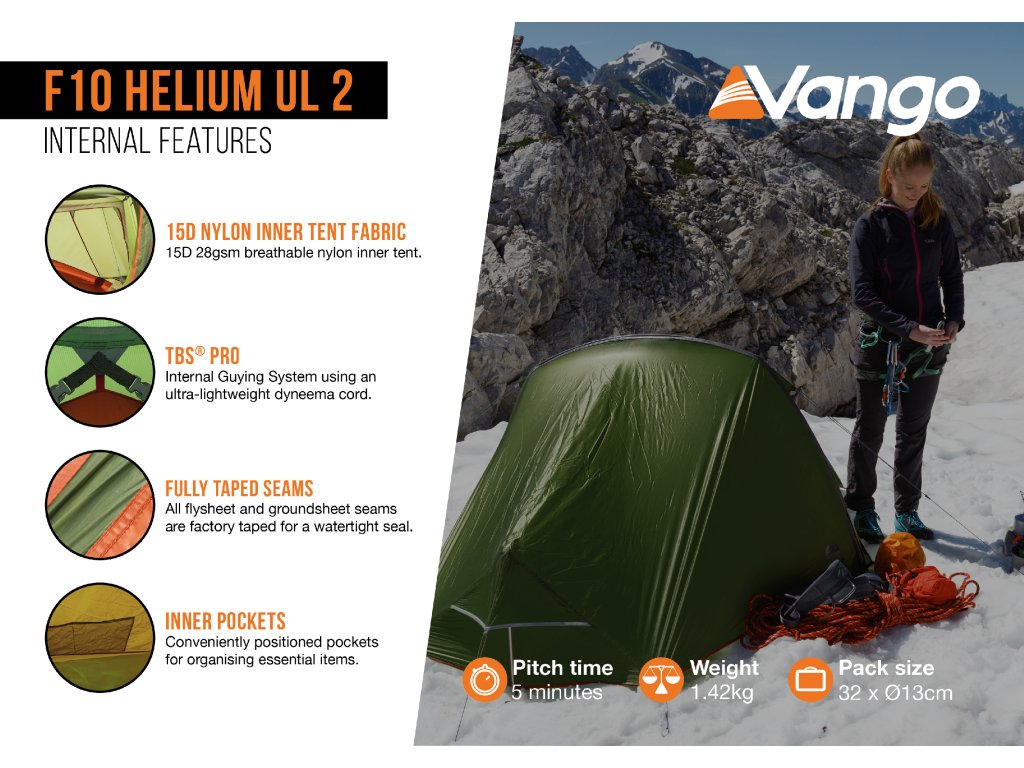 F10 HELIUM UL 2
INTERNAL FEATURES

15D NYLON INNER TENT FABRIC
15D 28gsm breathable nylon inner tent.

TBS® PRO
Internal Guying System using an ultra-lightweight dyneema cord.

FULLY TAPED SEAMS
All flysheet and groundsheet seams are factory taped for a watertight seal.

INNER POCKETS
Conveniently positioned pockets for organising essential items.

Vango

Pitch time
5 minutes

Weight
1.42kg

Pack size
32 x Ø13cm