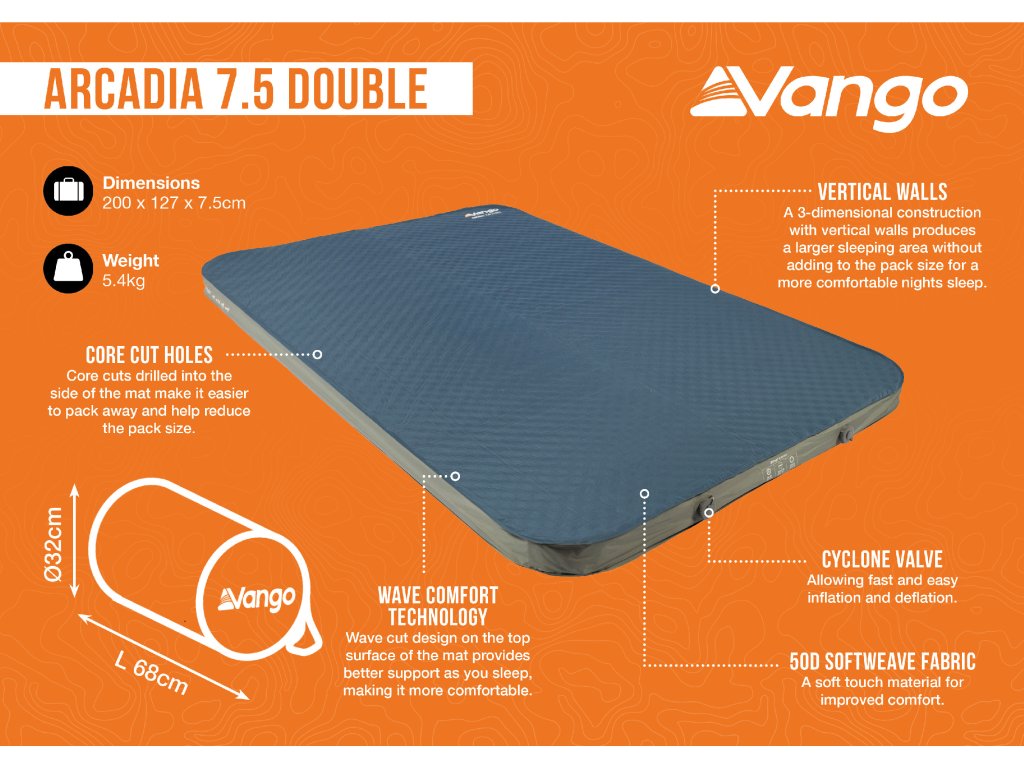 ARCADIA 7.5 DOUBLE

Vango

Dimensions
200 x 127 x 7.5cm

Weight
5.4kg

VERTICAL WALLS
A 3-dimensional construction with vertical walls produces a larger sleeping area without adding to the pack size for a more comfortable nights sleep.

CORE CUT HOLES
Core cuts drilled into the side of the mat make it easier to pack away and help reduce the pack size.

Ø32cm

Vango

L 68cm

WAVE COMFORT TECHNOLOGY
Wave cut design on the top surface of the mat provides better support as you sleep, making it more comfortable.

CYCLONE VALVE
Allowing fast and easy inflation and deflation.

50D SOFTWEAVE FABRIC
A soft touch material for improved comfort.