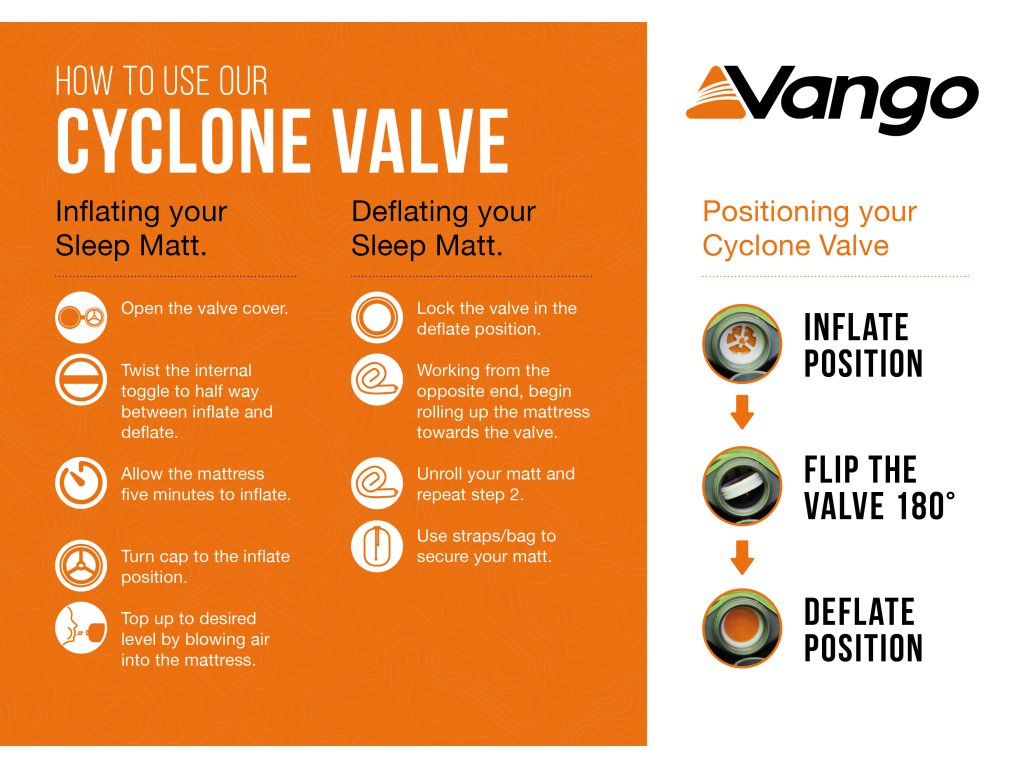 HOW TO USE OUR
CYCLONE VALVE

Inflating your Sleep Matt.

Open the valve cover.

Twist the internal toggle to half way between inflate and deflate.

Allow the mattress five minutes to inflate.

Turn cap to the inflate position.

Top up to desired level by blowing air into the mattress.

Deflating your Sleep Matt.

Lock the valve in the deflate position.

Working from the opposite end, begin rolling up the mattress towards the valve.

Unroll your matt and repeat step 2.

Use straps/bag to secure your matt.

Vango

Positioning your Cyclone Valve

INFLATE POSITION

FLIP THE VALVE 180°

DEFLATE POSITION