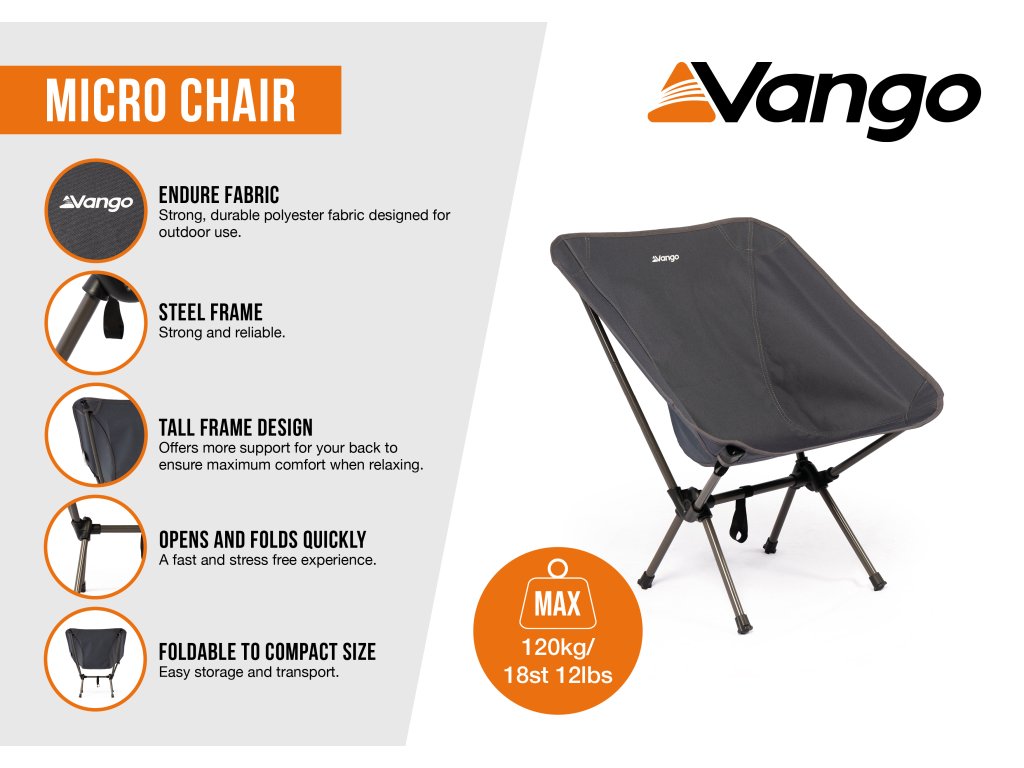 MICRO CHAIR

Vango

ENDURE FABRIC
Strong, durable polyester fabric designed for outdoor use.

STEEL FRAME
Strong and reliable.

TALL FRAME DESIGN
Offers more support for your back to ensure maximum comfort when relaxing.

OPENS AND FOLDS QUICKLY
A fast and stress free experience.

FOLDABLE TO COMPACT SIZE
Easy storage and transport.

Vango

Vango

MAX
120kg/
18st 12lbs