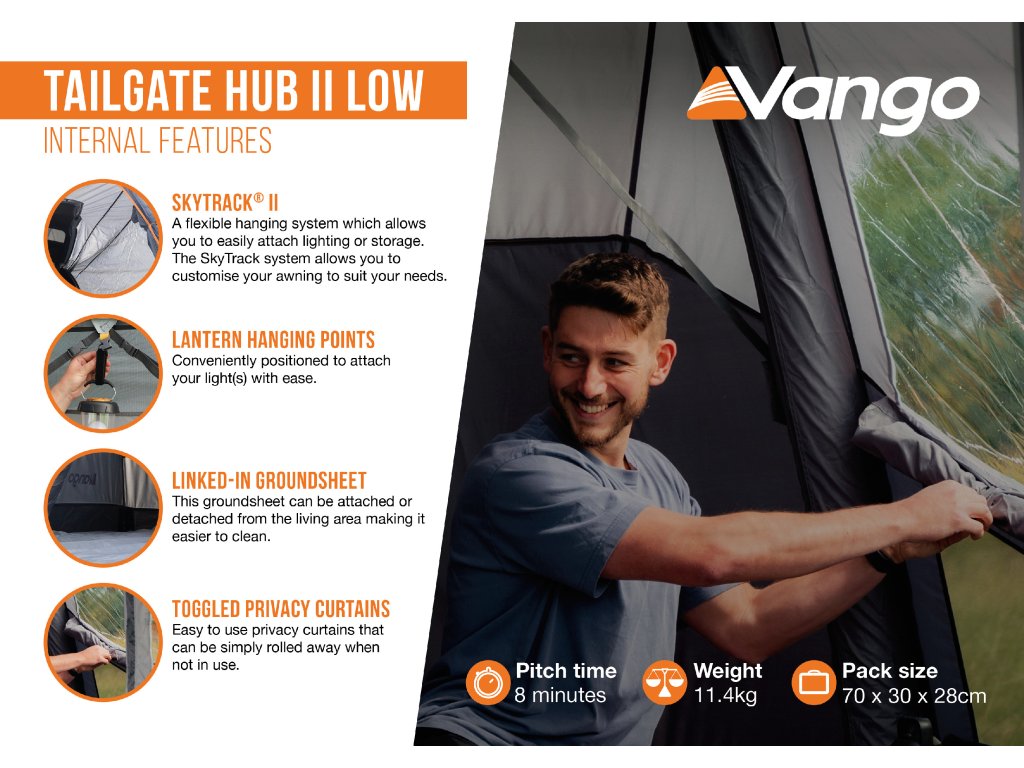 TAILGATE HUB II LOW
INTERNAL FEATURES

SKYTRACK® II
A flexible hanging system which allows you to easily attach lighting or storage. The SkyTrack system allows you to customise your awning to suit your needs.

LANTERN HANGING POINTS
Conveniently positioned to attach your light(s) with ease.

LINKED-IN GROUNDSHEET
This groundsheet can be attached or detached from the living area making it easier to clean.

TOGGLED PRIVACY CURTAINS
Easy to use privacy curtains that can be simply rolled away when not in use.

Vango

Pitch time
8 minutes

Weight
11.4kg

Pack size
70 x 30 x 28cm