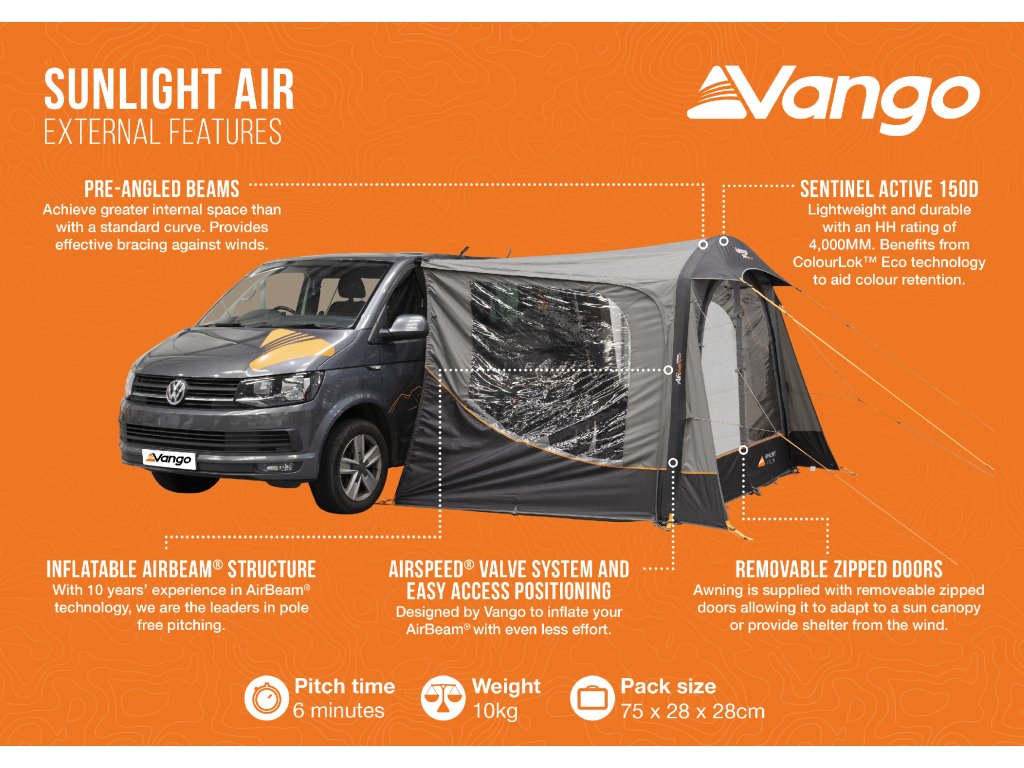 SUNLIGHT AIR
EXTERNAL FEATURES

Vango

PRE-ANGLED BEAMS
Achieve greater internal space than with a standard curve. Provides effective bracing against winds.

SENTINEL ACTIVE 150D
Lightweight and durable with an HH rating of 4,000MM. Benefits from ColourLok™ Eco technology to aid colour retention.

Vango

INFLATABLE AIRBEAM® STRUCTURE
With 10 years' experience in AirBeam® technology, we are the leaders in pole free pitching.

AIRSPEED® VALVE SYSTEM AND EASY ACCESS POSITIONING
Designed by Vango to inflate your AirBeam® with even less effort.

REMOVABLE ZIPPED DOORS
Awning is supplied with removeable zipped doors allowing it to adapt to a sun canopy or provide shelter from the wind.

Pitch time
6 minutes

Weight
10kg

Pack size
75 x 28 x 28cm