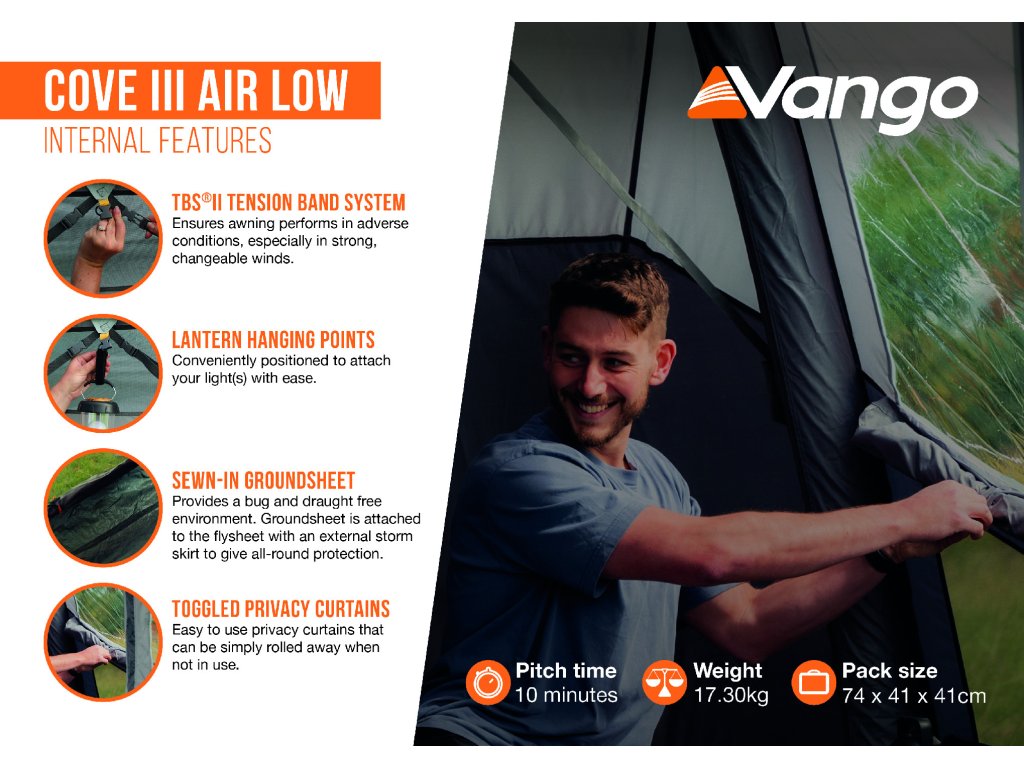 COVE III AIR LOW
INTERNAL FEATURES

TBS®II TENSION BAND SYSTEM
Ensures awning performs in adverse conditions, especially in strong, changeable winds.

LANTERN HANGING POINTS
Conveniently positioned to attach your light(s) with ease.

SEWN-IN GROUNDSHEET
Provides a bug and draught free environment. Groundsheet is attached to the flysheet with an external storm skirt to give all-round protection.

TOGGLED PRIVACY CURTAINS
Easy to use privacy curtains that can be simply rolled away when not in use.

Vango

Pitch time
10 minutes

Weight
17.30kg

Pack size
74 x 41 x 41cm