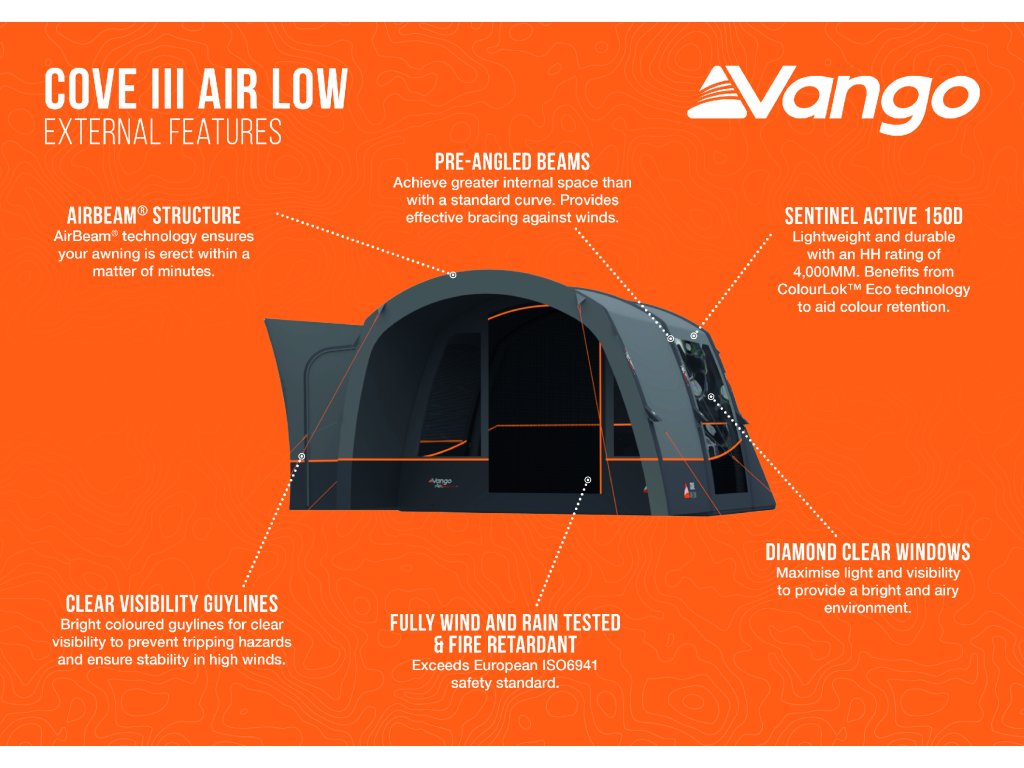 COVE III AIR LOW
EXTERNAL FEATURES

Vango

PRE-ANGLED BEAMS
Achieve greater internal space than with a standard curve. Provides effective bracing against winds.

AIRBEAM® STRUCTURE
AirBeam® technology ensures your awning is erect within a matter of minutes.

SENTINEL ACTIVE 150D
Lightweight and durable with an HH rating of 4,000MM. Benefits from ColourLok™ Eco technology to aid colour retention.

Vango

DIAMOND CLEAR WINDOWS
Maximise light and visibility to provide a bright and airy environment.

CLEAR VISIBILITY GUYLINES
Bright coloured guylines for clear visibility to prevent tripping hazards and ensure stability in high winds.

FULLY WIND AND RAIN TESTED & FIRE RETARDANT
Exceeds European ISO6941 safety standard.