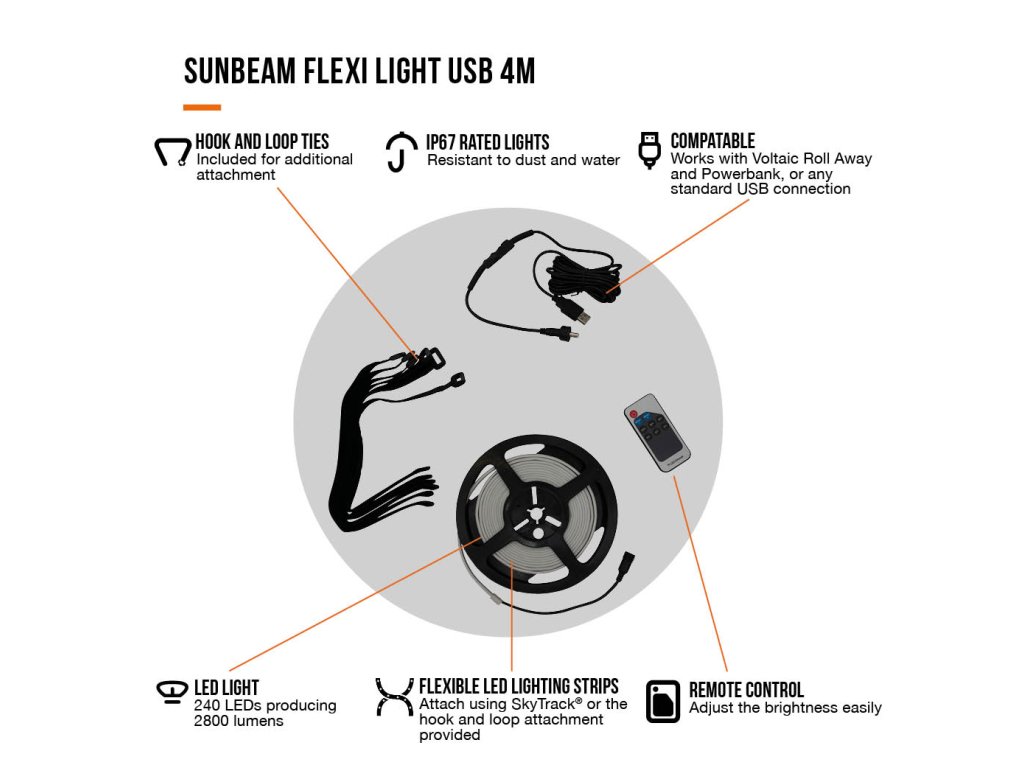 SUNBEAM FLEXI LIGHT USB 4M

HOOK AND LOOP TIES
Included for additional attachment

IP67 RATED LIGHTS
Resistant to dust and water

COMPATABLE
Works with Voltaic Roll Away and Powerbank, or any standard USB connection

LED LIGHT
240 LEDs producing 2800 lumens

FLEXIBLE LED LIGHTING STRIPS
Attach using SkyTrack® or the hook and loop attachment provided

REMOTE CONTROL
Adjust the brightness easily