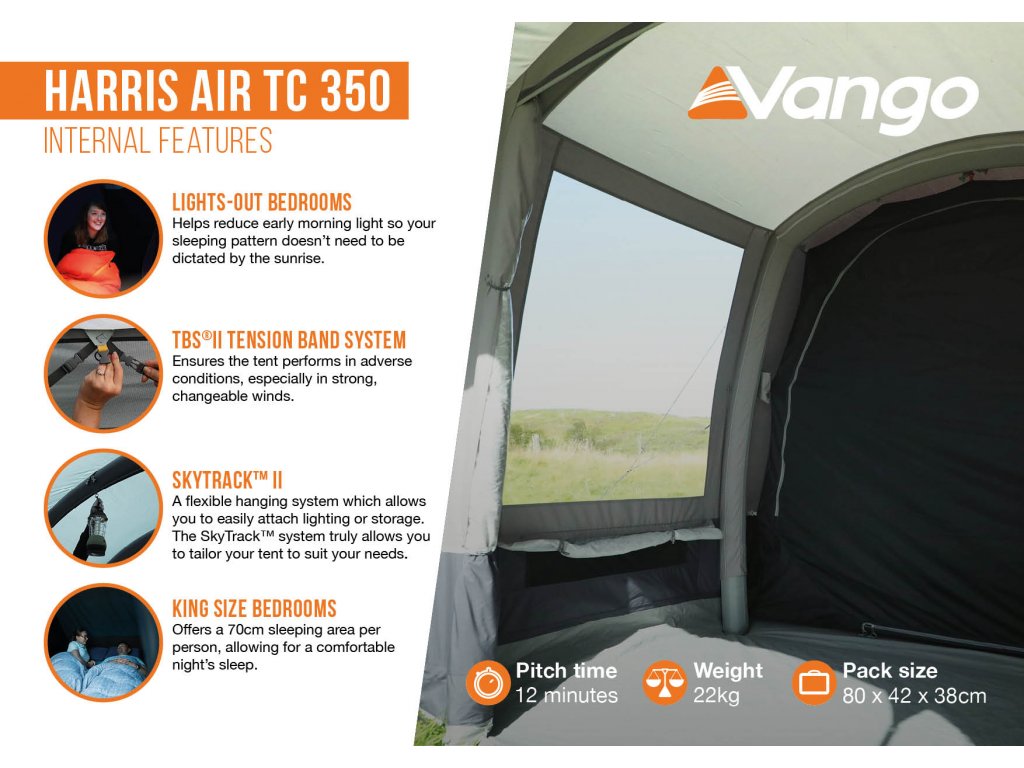 HARRIS AIR TC 350
INTERNAL FEATURES

LIGHTS-OUT BEDROOMS
Helps reduce early morning light so your sleeping pattern doesn't need to be dictated by the sunrise.

TBS®II TENSION BAND SYSTEM
Ensures the tent performs in adverse conditions, especially in strong, changeable winds.

SKYTRACK™ II
A flexible hanging system which allows you to easily attach lighting or storage. The SkyTrack™ system truly allows you to tailor your tent to suit your needs.

KING SIZE BEDROOMS
Offers a 70cm sleeping area per person, allowing for a comfortable night's sleep.

Vango

Pitch time
12 minutes

Weight
22kg

Pack size
80 x 42 x 38cm