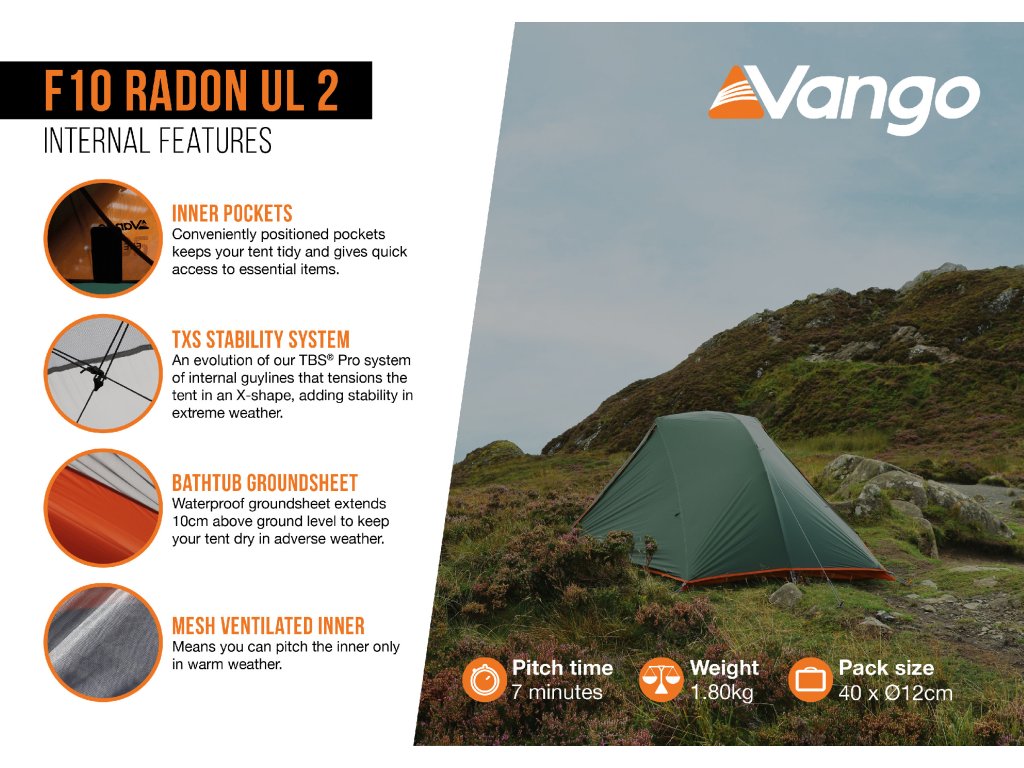 F10 RADON UL 2
INTERNAL FEATURES

INNER POCKETS
Conveniently positioned pockets keeps your tent tidy and gives quick access to essential items.

TXS STABILITY SYSTEM
An evolution of our TBS® Pro system of internal guylines that tensions the tent in an X-shape, adding stability in extreme weather.

BATHTUB GROUNDSHEET
Waterproof groundsheet extends 10cm above ground level to keep your tent dry in adverse weather.

MESH VENTILATED INNER
Means you can pitch the inner only in warm weather.

Vango

Pitch time
7 minutes

Weight
1.80kg

Pack size
40 x Ø12cm