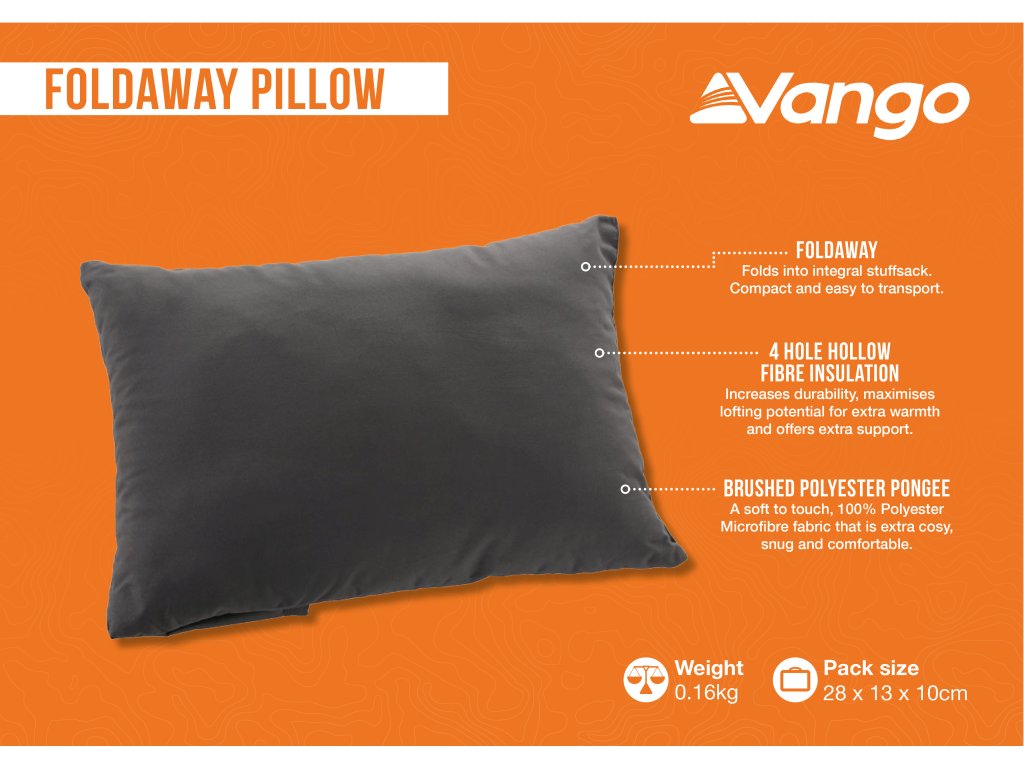 FOLDAWAY PILLOW

Vango

FOLDAWAY
Folds into integral stuffsack. Compact and easy to transport.

4 HOLE HOLLOW FIBRE INSULATION
Increases durability, maximises lofting potential for extra warmth and offers extra support.

BRUSHED POLYESTER PONGEE
A soft to touch, 100% Polyester Microfibre fabric that is extra cosy, snug and comfortable.

Weight
0.16kg

Pack size
28 x 13 x 10cm