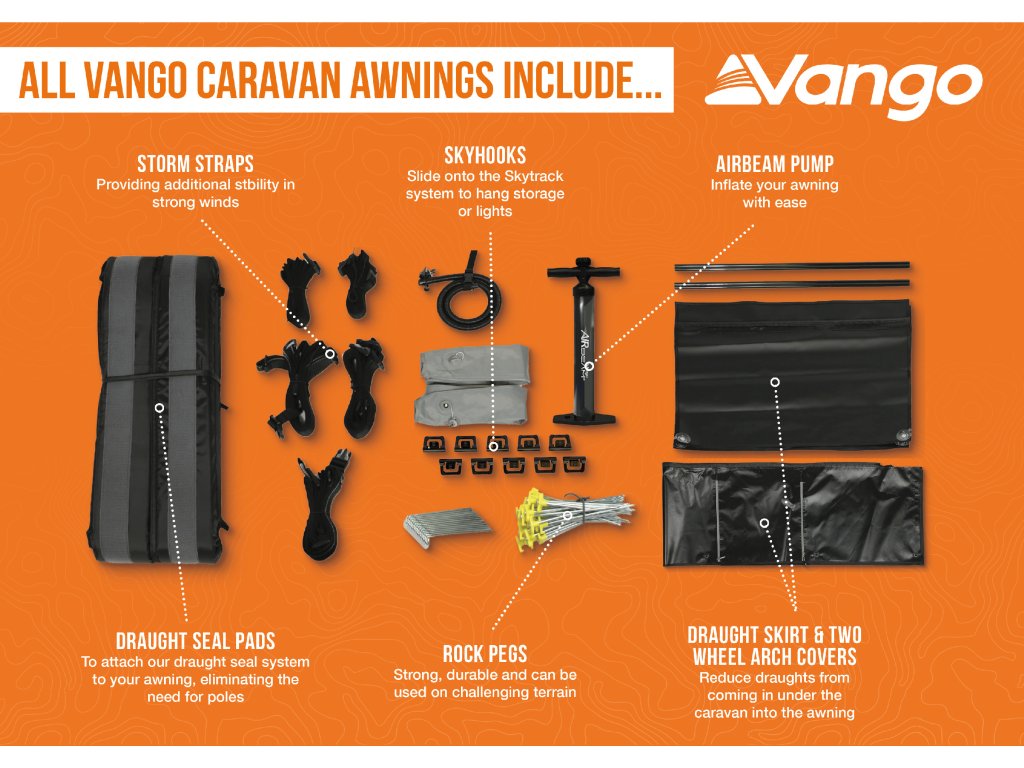 ALL VANGO CARAVAN AWNINGS INCLUDE...

Vango

STORM STRAPS
Providing additional stbility in strong winds

SKYHOOKS
Slide onto the Skytrack system to hang storage or lights

AIRBEAM PUMP
Inflate your awning with ease

AIR

DRAUGHT SEAL PADS
To attach our draught seal system to your awning, eliminating the need for poles

ROCK PEGS
Strong, durable and can be used on challenging terrain

DRAUGHT SKIRT & TWO WHEEL ARCH COVERS
Reduce draughts from coming in under the caravan into the awning