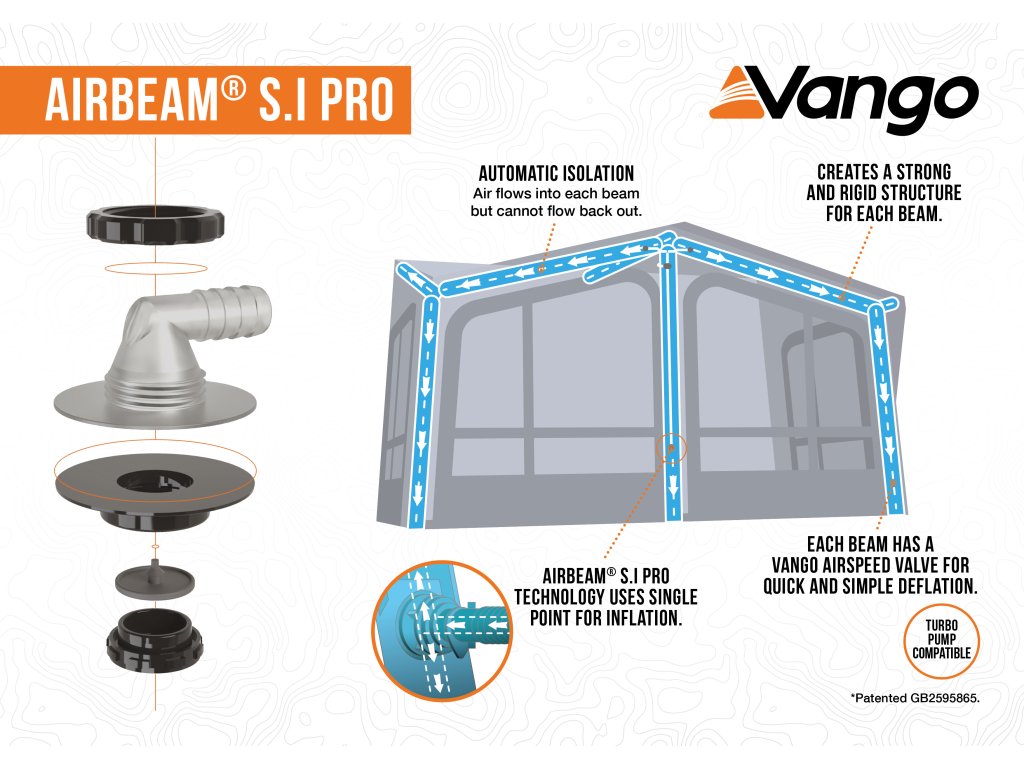 AIRBEAM® S.I PRO

Vango

AUTOMATIC ISOLATION
Air flows into each beam but cannot flow back out.

CREATES A STRONG AND RIGID STRUCTURE FOR EACH BEAM.

AIRBEAM® S.I PRO TECHNOLOGY USES SINGLE POINT FOR INFLATION.

EACH BEAM HAS A VANGO AIRSPEED VALVE FOR QUICK AND SIMPLE DEFLATION.

TURBO PUMP COMPATIBLE

*Patented GB2595865.