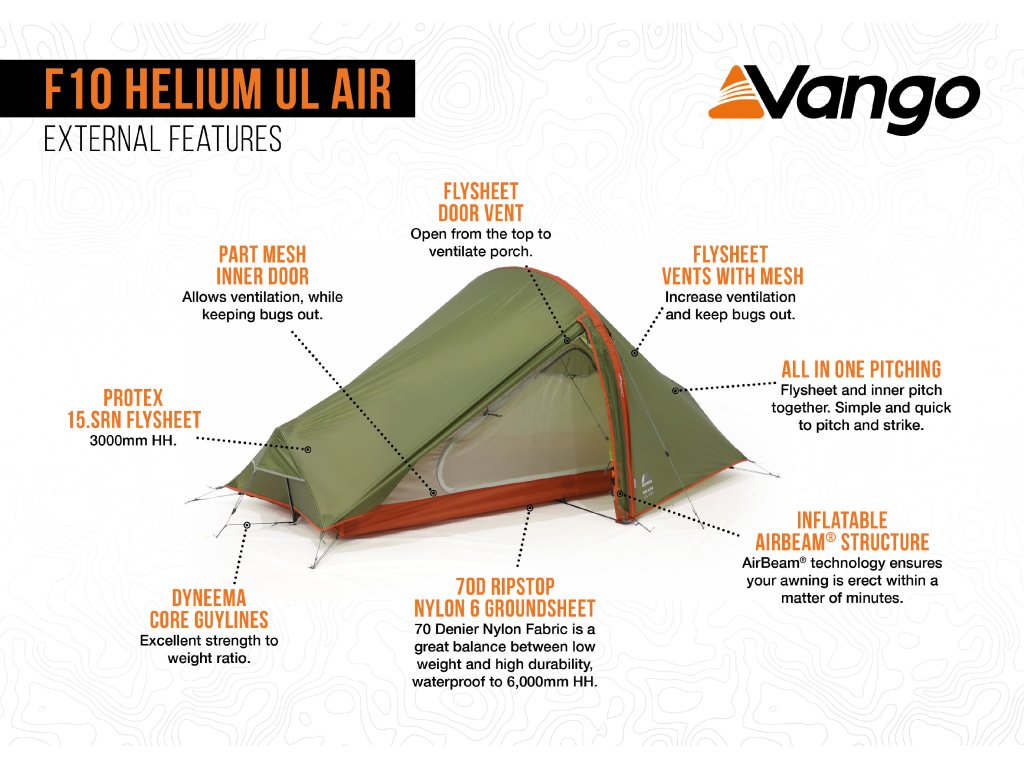 F10 HELIUM UL AIR
EXTERNAL FEATURES

Vango

FLYSHEET DOOR VENT
Open from the top to ventilate porch.

PART MESH INNER DOOR
Allows ventilation, while keeping bugs out.

FLYSHEET VENTS WITH MESH
Increase ventilation and keep bugs out.

ALL IN ONE PITCHING
Flysheet and inner pitch together. Simple and quick to pitch and strike.

PROTEX 15.SRN FLYSHEET
3000mm HH.

INFLATABLE AIRBEAM® STRUCTURE
AirBeam® technology ensures your awning is erect within a matter of minutes.

DYNEEMA CORE GUYLINES
Excellent strength to weight ratio.

70D RIPSTOP NYLON 6 GROUNDSHEET
70 Denier Nylon Fabric is a great balance between low weight and high durability, waterproof to 6,000mm HH.