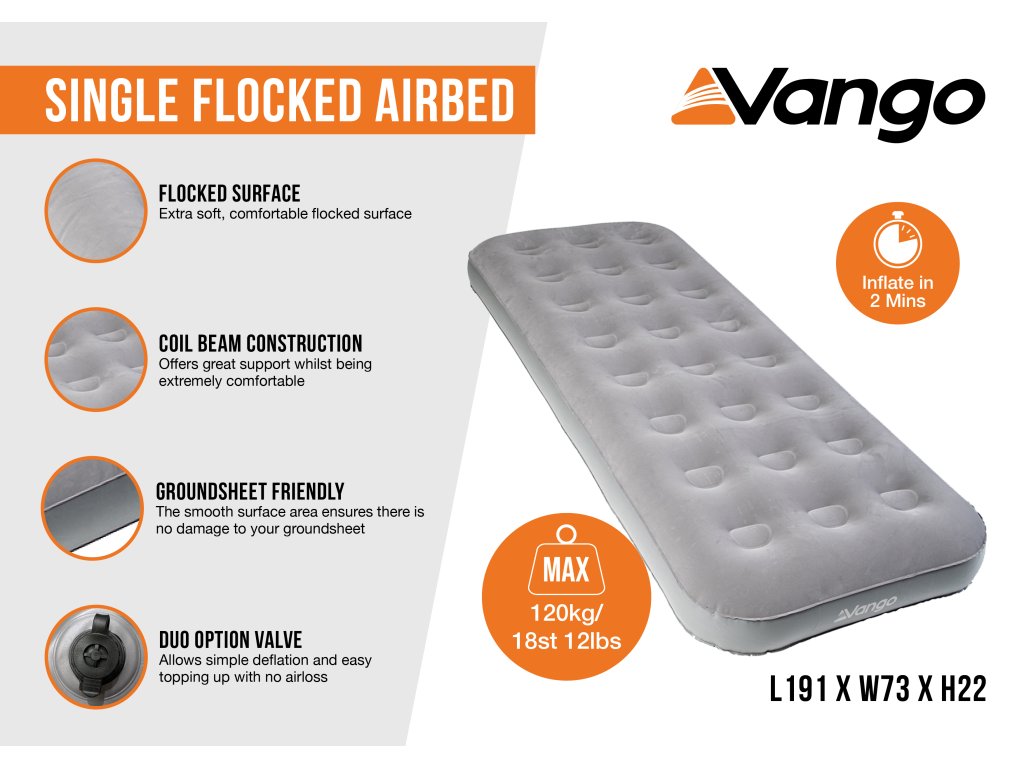 SINGLE FLOCKED AIRBED

Vango

FLOCKED SURFACE
Extra soft, comfortable flocked surface

COIL BEAM CONSTRUCTION
Offers great support whilst being extremely comfortable

GROUNDSHEET FRIENDLY
The smooth surface area ensures there is no damage to your groundsheet

DUO OPTION VALVE
Allows simple deflation and easy topping up with no airloss

Inflate in 2 Mins

MAX
120kg/ 18st 12lbs

Vango

L191 X W73 X H22