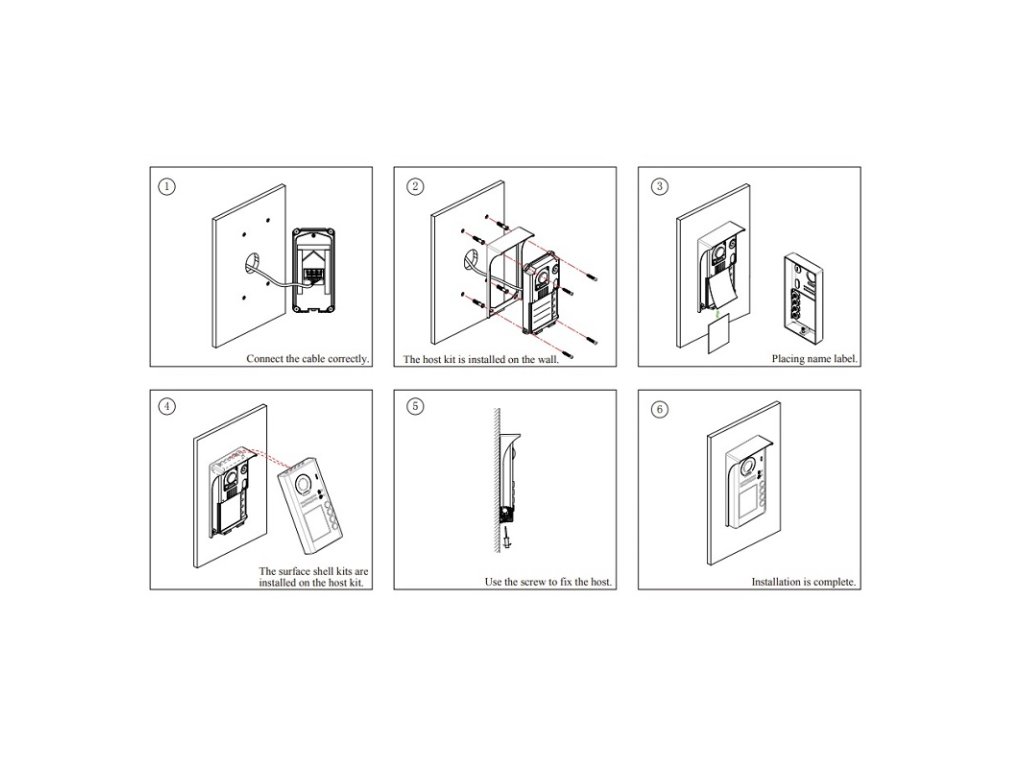 ①
Connect the cable correctly.

②
The host kit is installed on the wall.

③
Placing name label.

④
The surface shell kits are installed on the host kit.

⑤
Use the screw to fix the host.

⑥
Installation is complete.