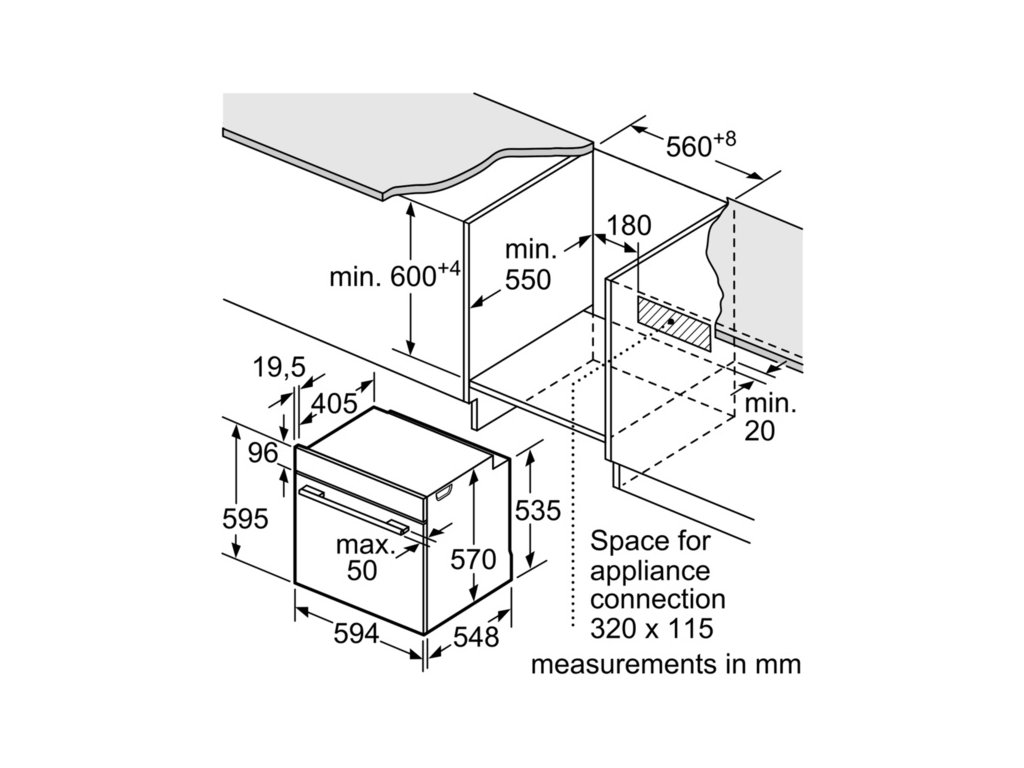 $560^{+8}$

180

min. $600^{+4}$

min. 550

19,5

405

min. 20

96

595

535

max. 50

570

594

548

Space for appliance connection 320 x 115

measurements in mm