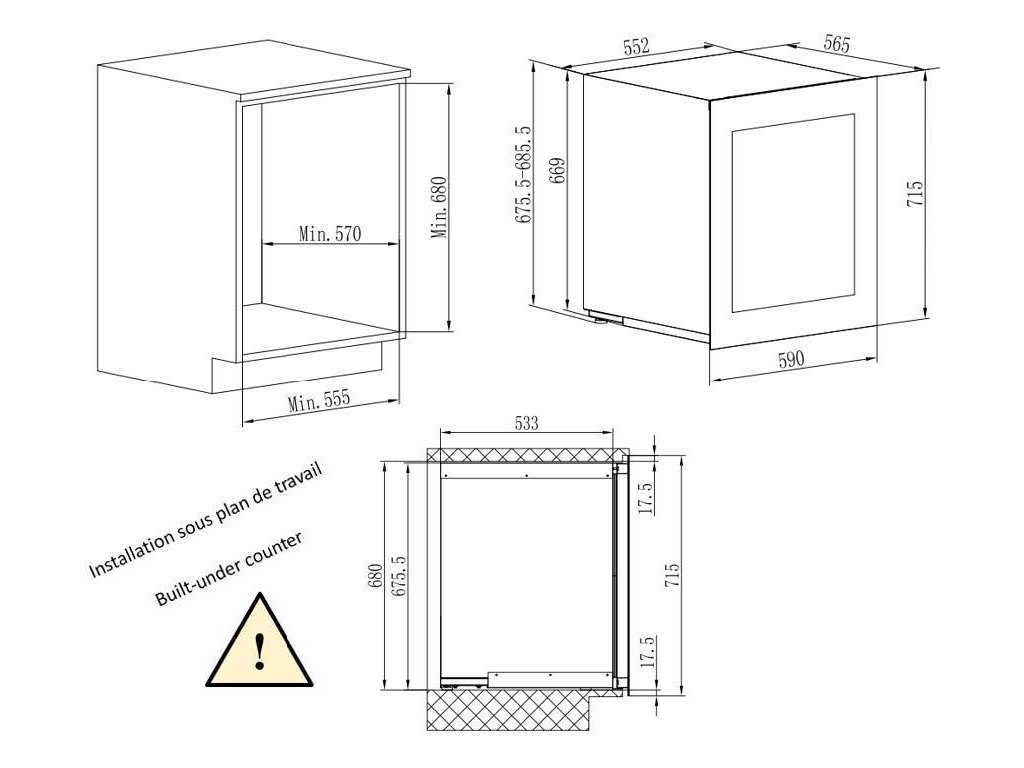 Min.570

Min.680

Min.555

552

565

675.5-685.5

669

715

590

533

680

675.5

17.5

715

17.5

Installation sous plan de travail

Built-under counter

!