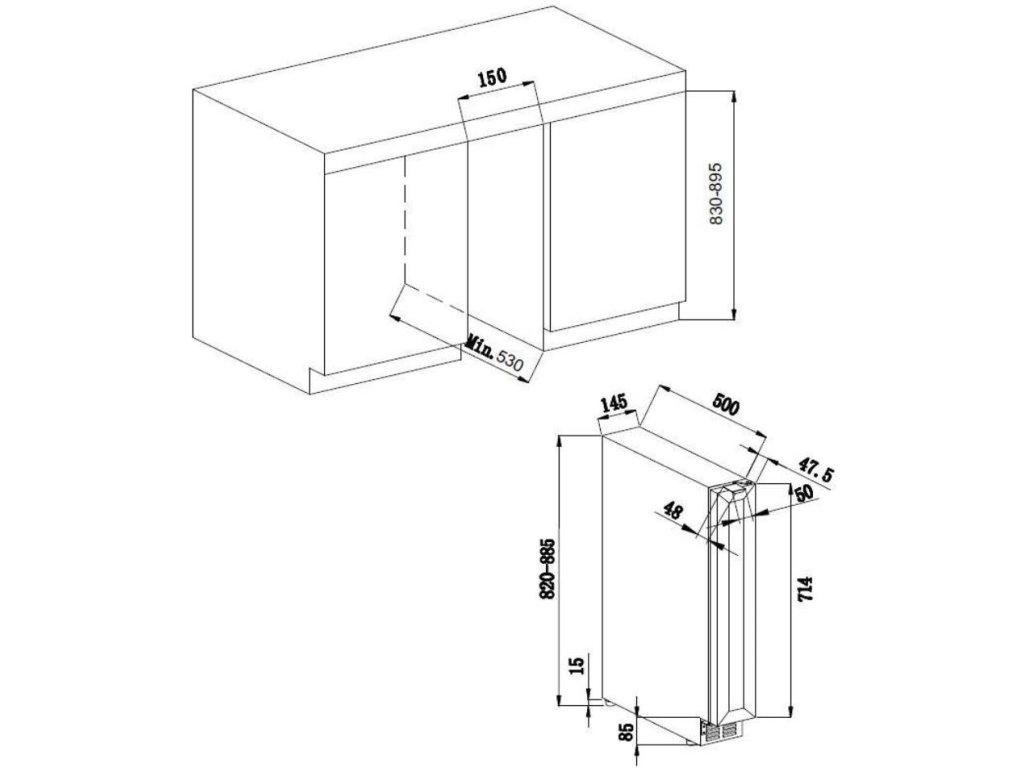 150
830-895
Min. 530
145
500
47.5
50
48
820-885
714
15
85