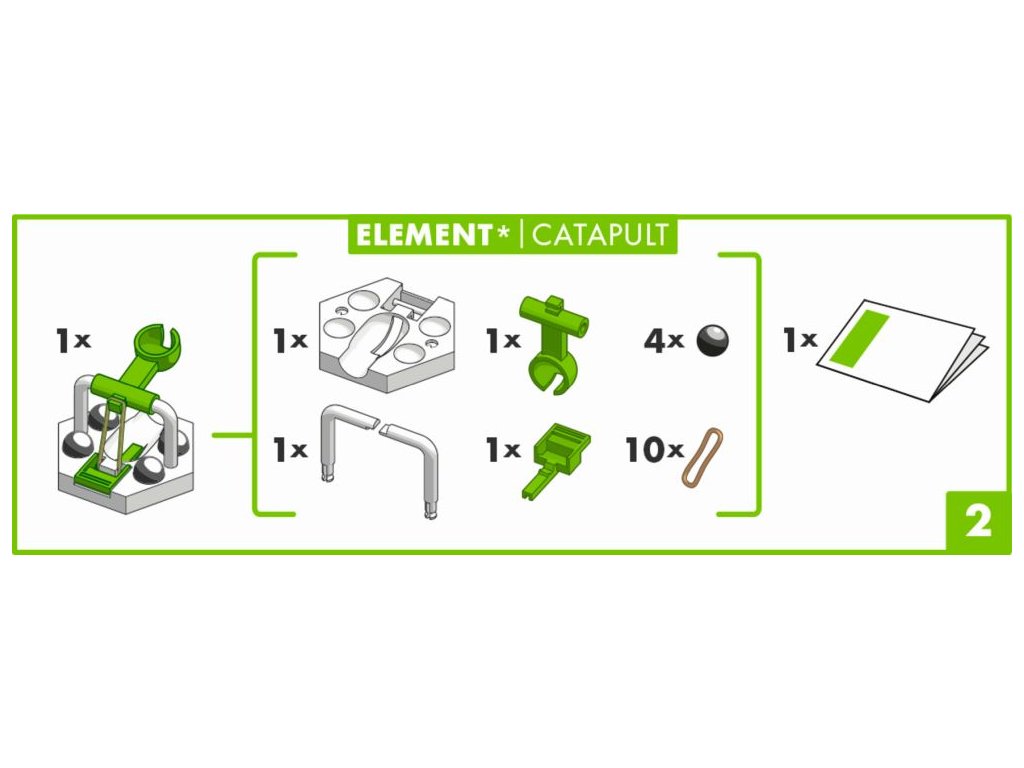 ELEMENT* | CATAPULT

1x

1x

1x

4x

1x

1x

1x

10x

2