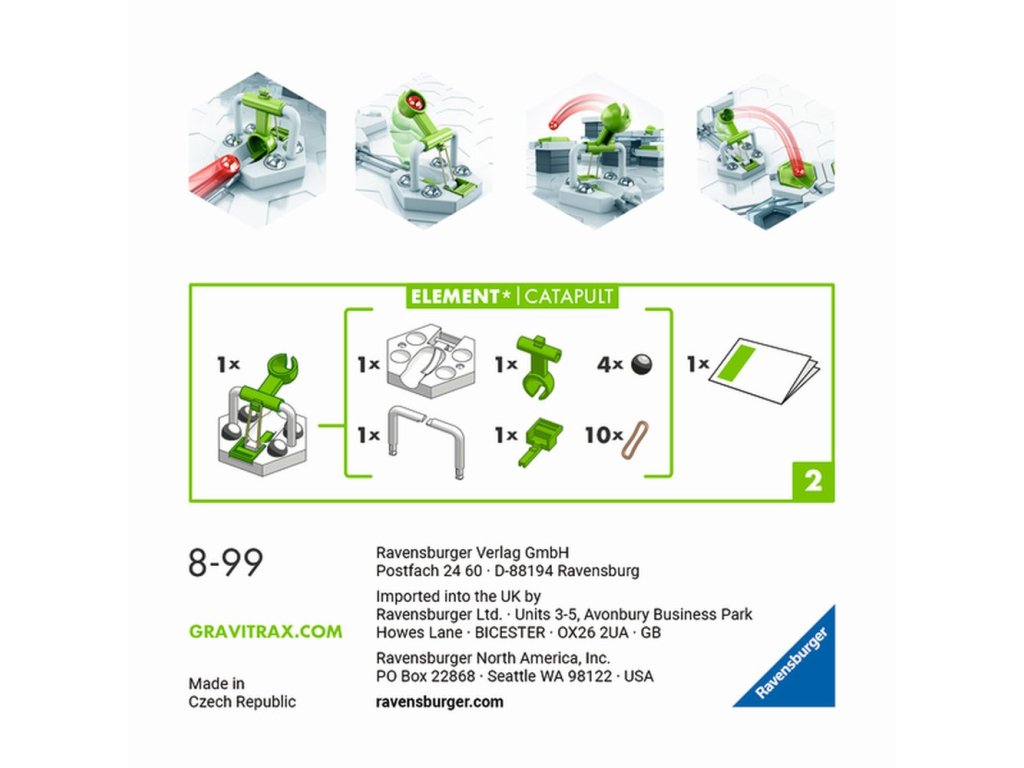 ELEMENT* | CATAPULT

1×

1×

1×

4×

1×

1×

1×

10×

2

8-99

GRAVITRAX.COM

Made in
Czech Republic

Ravensburger Verlag GmbH
Postfach 24 60 · D-88194 Ravensburg

Imported into the UK by
Ravensburger Ltd. · Units 3-5, Avonbury Business Park
Howes Lane · BICESTER · OX26 2UA · GB

Ravensburger North America, Inc.
PO Box 22868 · Seattle WA 98122 · USA

ravensburger.com

Ravensburger