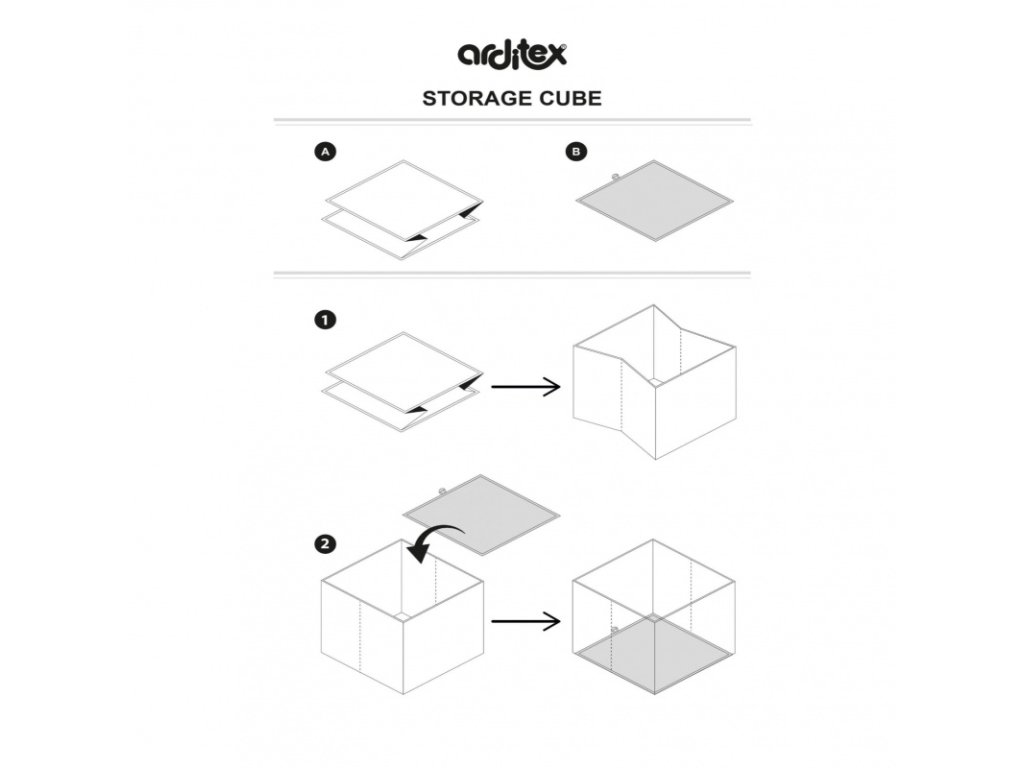 arditex

STORAGE CUBE

A

B

1

2