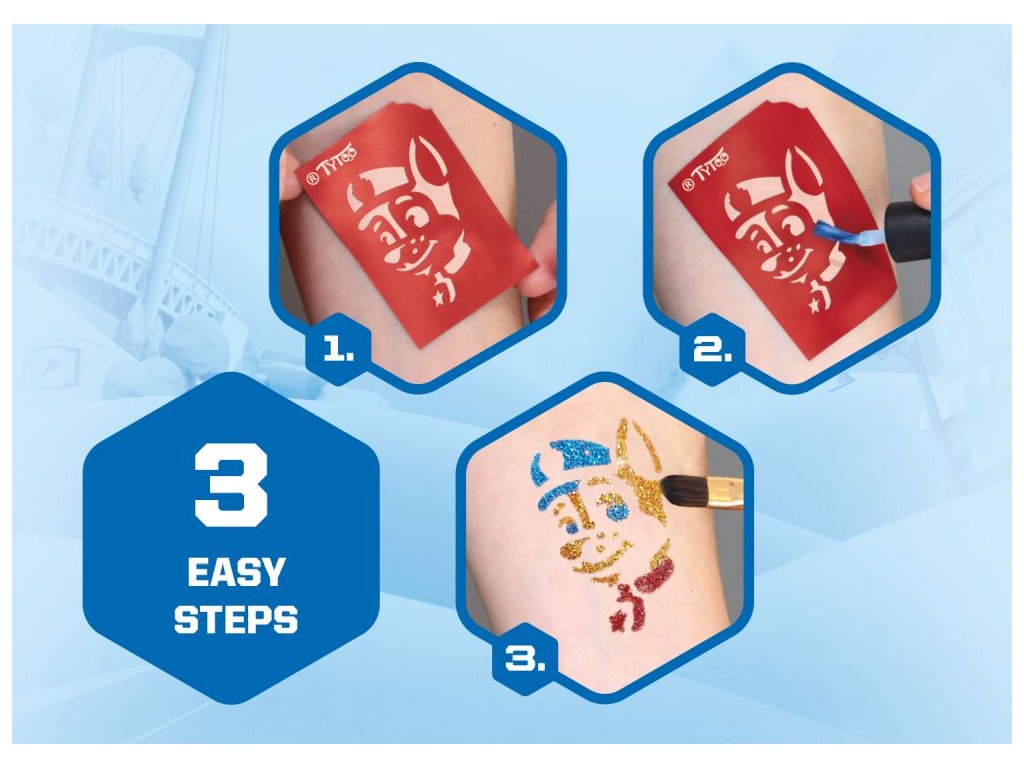 ® TyToo

1.

® TyToo

2.

3

EASY STEPS

3.