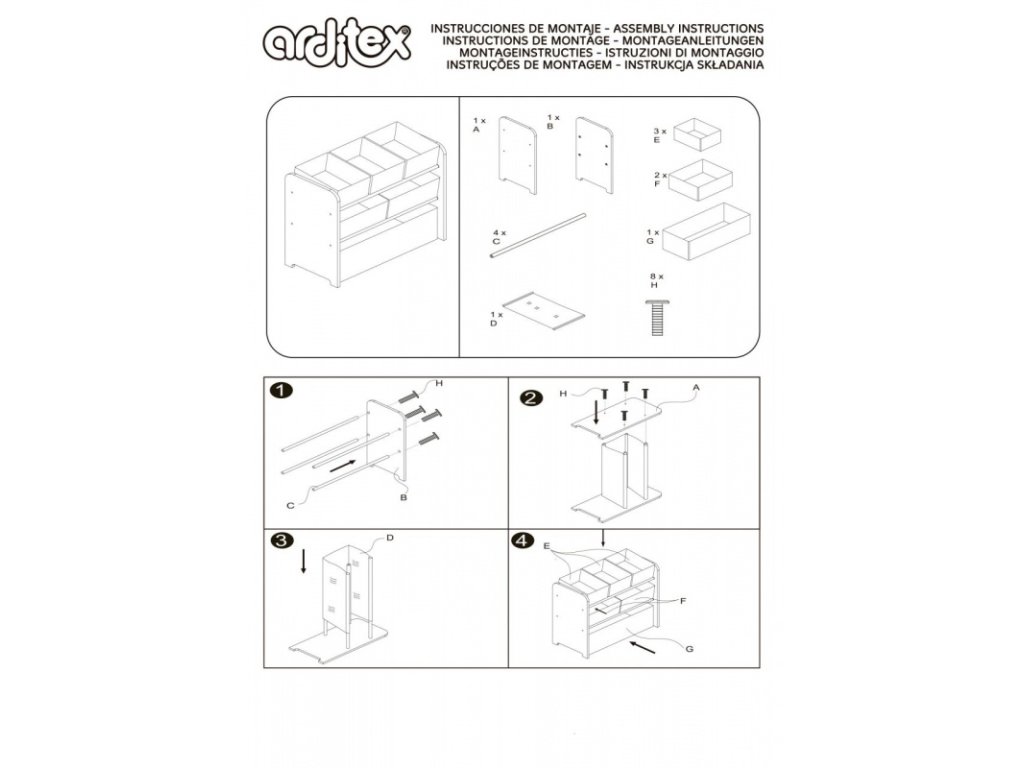 arditex

INSTRUCCIONES DE MONTAJE - ASSEMBLY INSTRUCTIONS
INSTRUCTIONS DE MONTAGE - MONTAGEANLEITUNGEN
MONTAGEINSTRUCTIES - ISTRUZIONI DI MONTAGGIO
INSTRUÇÕES DE MONTAGEM - INSTRUKCJA SKŁADANIA

1 x
A

1 x
B

3 x
E

2 x
F

4 x
C

1 x
G

8 x
H

1 x
D

1
H
C
B

2
H
A

3
D

4
E
F
G