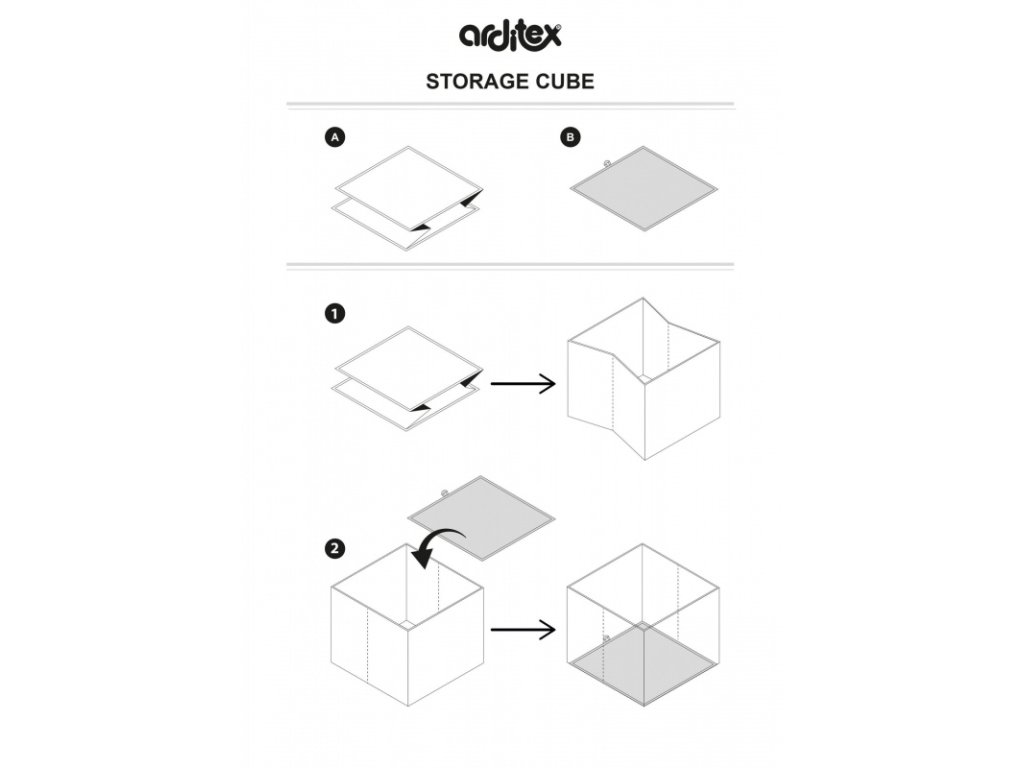 arditex

STORAGE CUBE

A

B

1

2