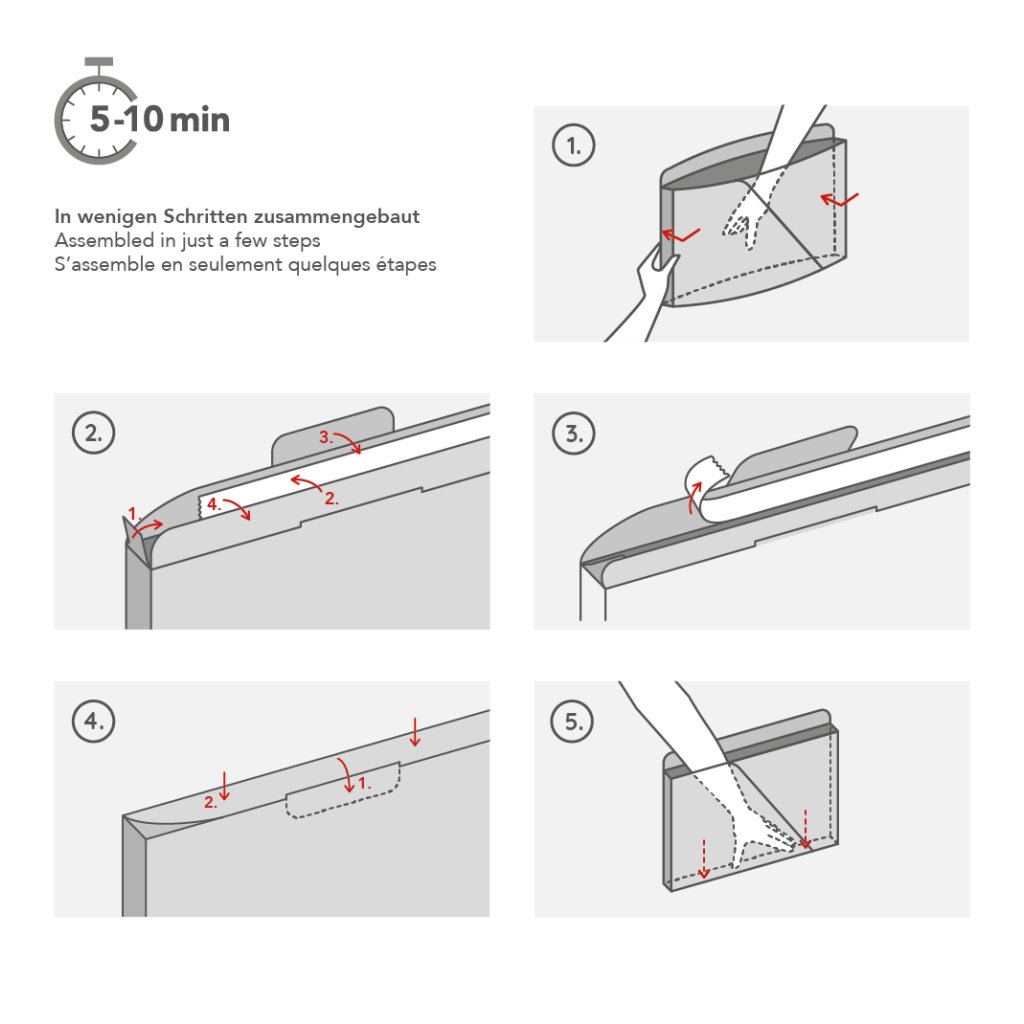 5-10 min

In wenigen Schritten zusammengebaut
Assembled in just a few steps
S'assemble en seulement quelques étapes

1.

2.
1.
4.
2.
3.

3.

4.
2.
1.

5.