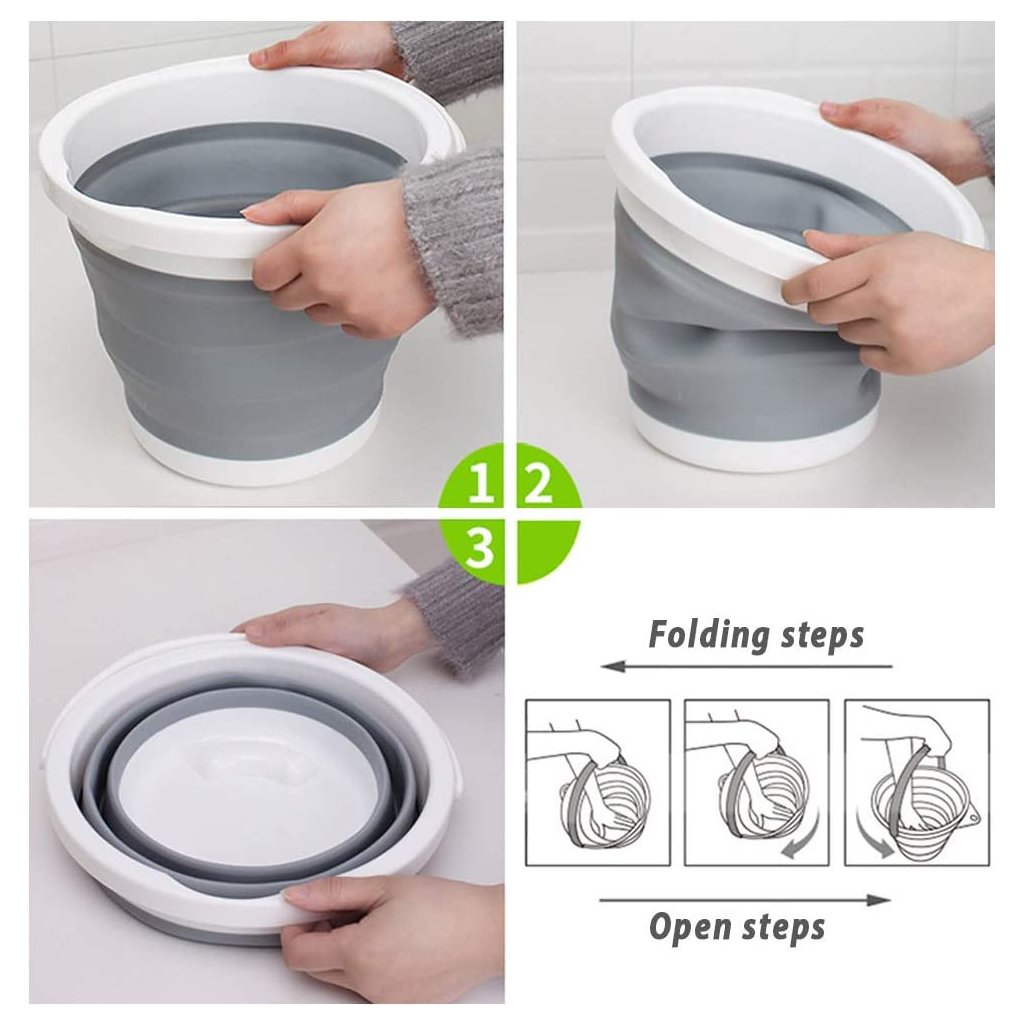 1 2
3

Folding steps

Open steps