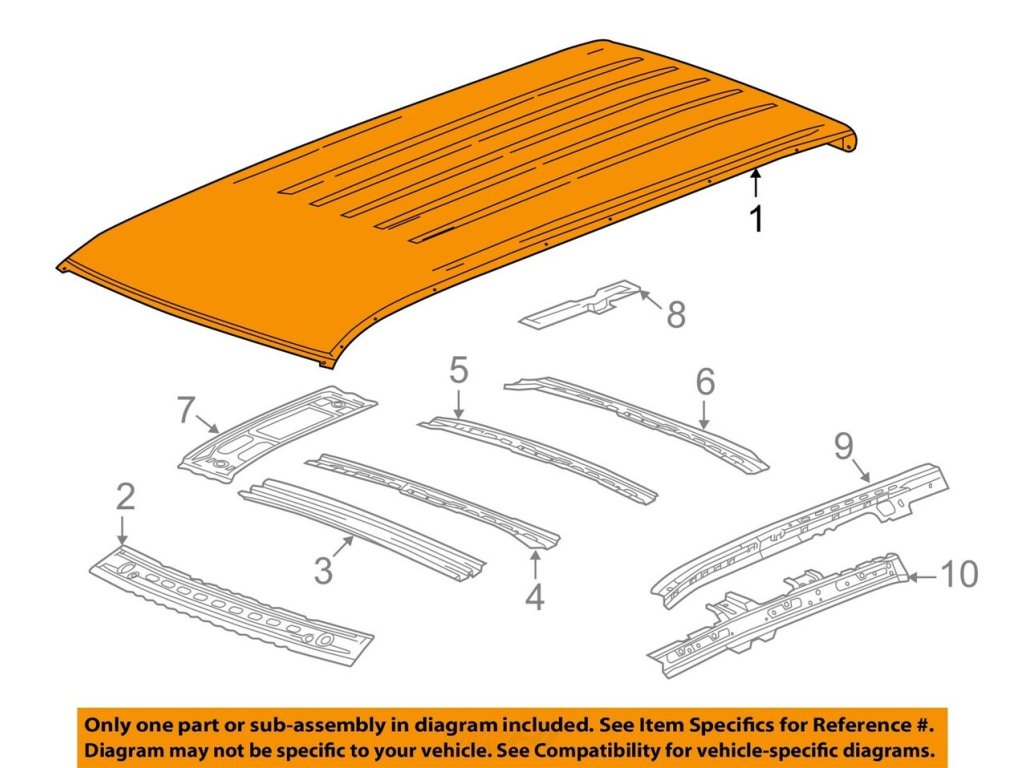 1

8

5

6

7

9

2

3

4

10

Only one part or sub-assembly in diagram included. See Item Specifics for Reference #. Diagram may not be specific to your vehicle. See Compatibility for vehicle-specific diagrams.